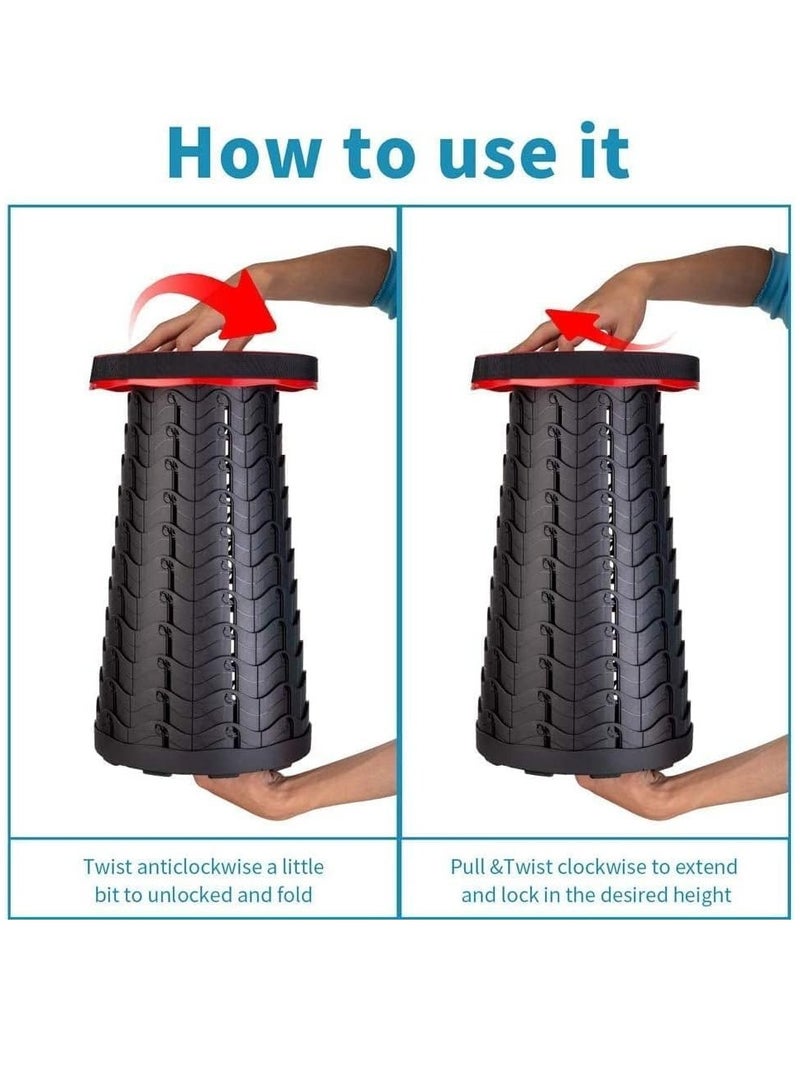 How to use it

Twist anticlockwise a little bit to unlocked and fold

Pull &Twist clockwise to extend and lock in the desired height