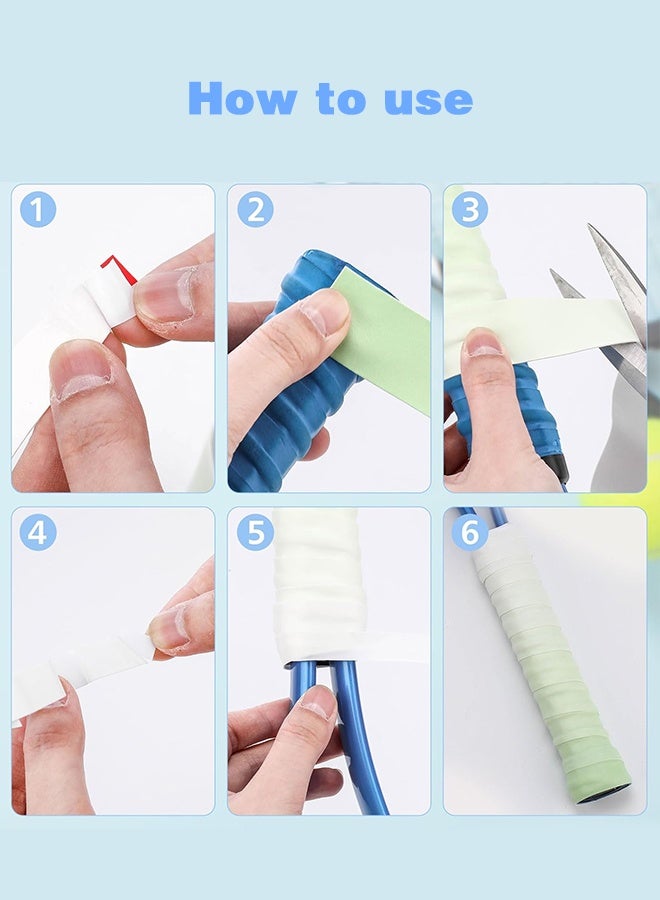 How to use

1

2

3

4

5

6