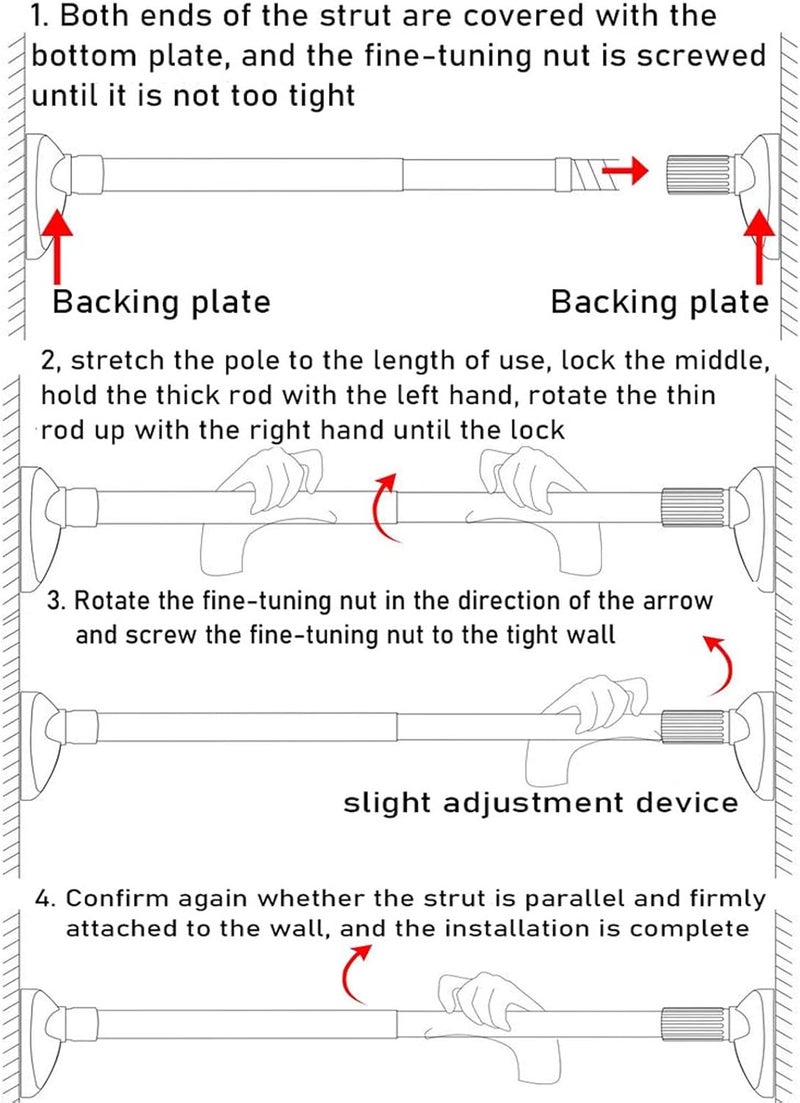 1. Both ends of the strut are covered with the bottom plate, and the fine-tuning nut is screwed until it is not too tight

Backing plate

Backing plate

2, stretch the pole to the length of use, lock the middle, hold the thick rod with the left hand, rotate the thin rod up with the right hand until the lock

3. Rotate the fine-tuning nut in the direction of the arrow and screw the fine-tuning nut to the tight wall

slight adjustment device

4. Confirm again whether the strut is parallel and firmly attached to the wall, and the installation is complete