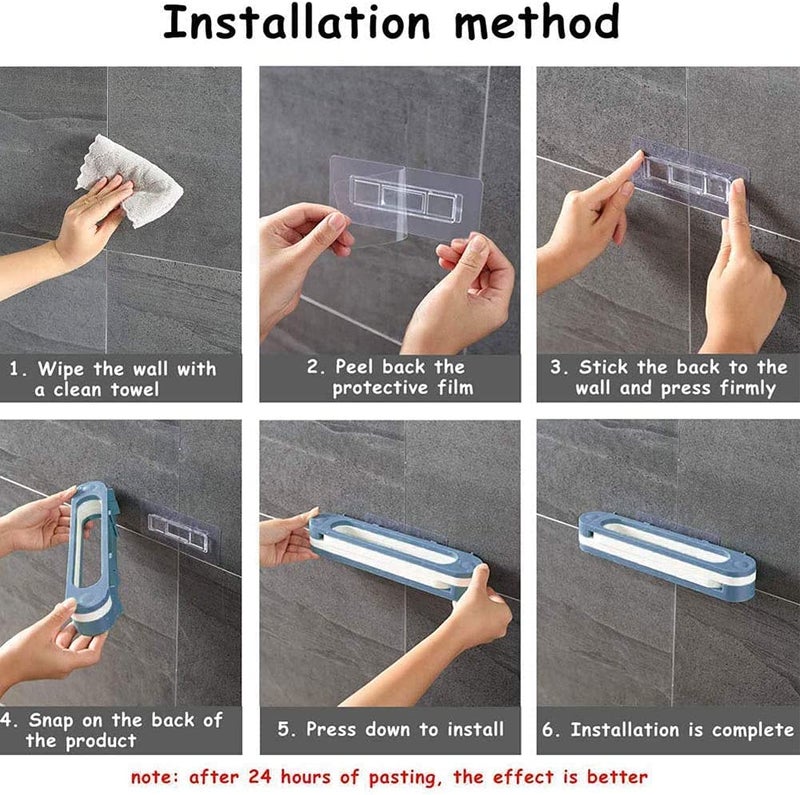 Installation method

1. Wipe the wall with a clean towel

2. Peel back the protective film

3. Stick the back to the wall and press firmly

4. Snap on the back of the product

5. Press down to install

6. Installation is complete

note: after 24 hours of pasting, the effect is better