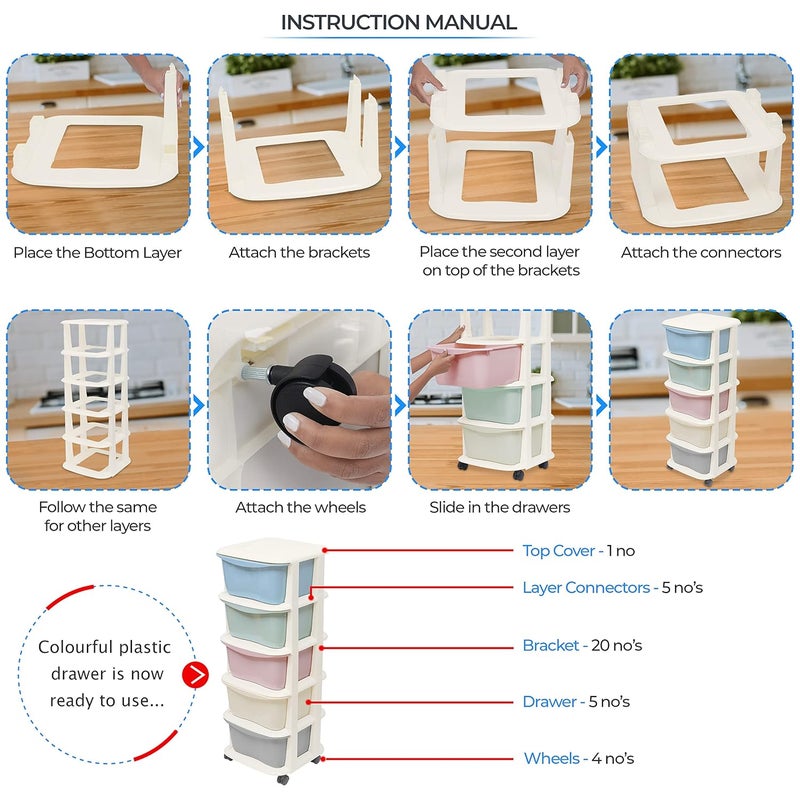 INSTRUCTION MANUAL

Place the Bottom Layer

Attach the brackets

Place the second layer on top of the brackets

Attach the connectors

Follow the same for other layers

Attach the wheels

Slide in the drawers

Colourful plastic drawer is now ready to use...

Top Cover - 1 no

Layer Connectors - 5 no's

Bracket - 20 no's

Drawer - 5 no's

Wheels - 4 no's