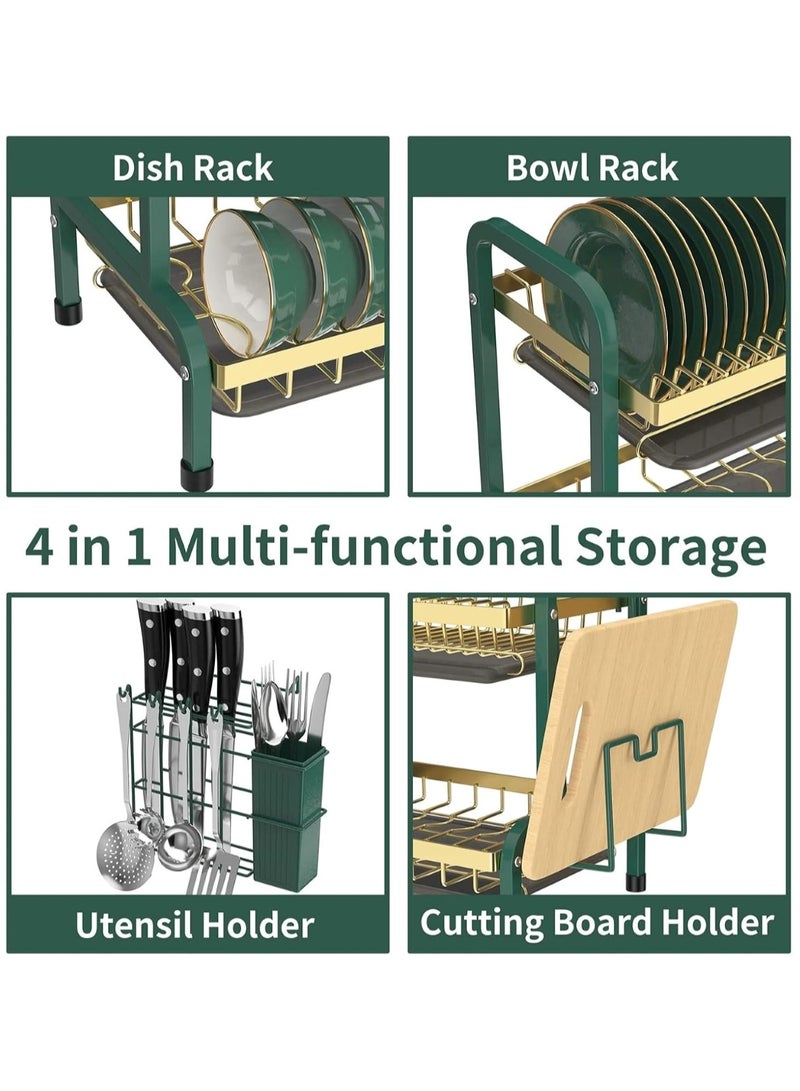 Dish Rack

Bowl Rack

4 in 1 Multi-functional Storage

Utensil Holder

Cutting Board Holder