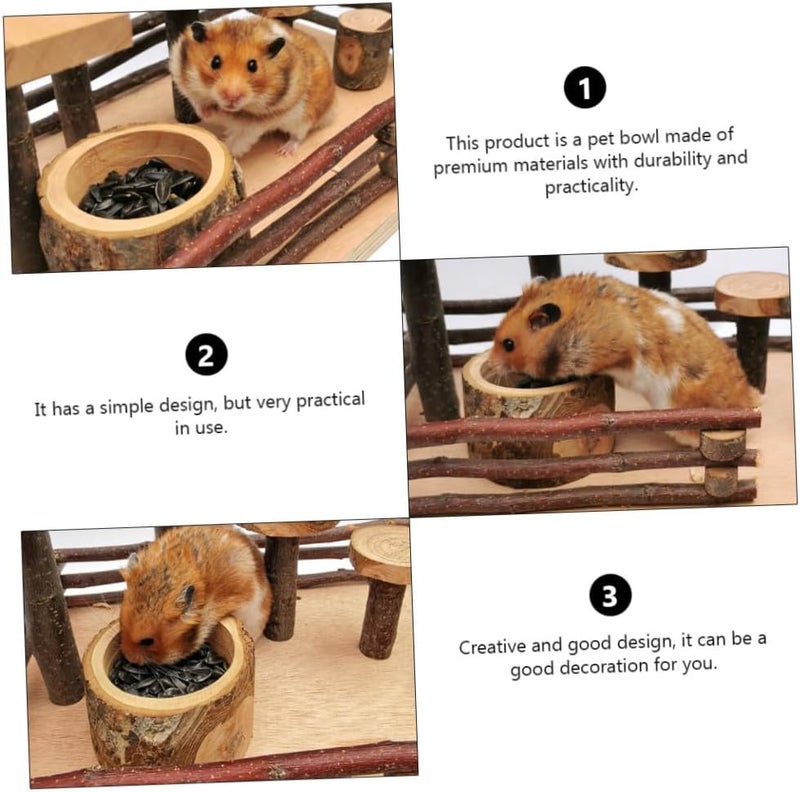 1

This product is a pet bowl made of premium materials with durability and practicality.

2

It has a simple design, but very practical in use.

3

Creative and good design, it can be a good decoration for you.