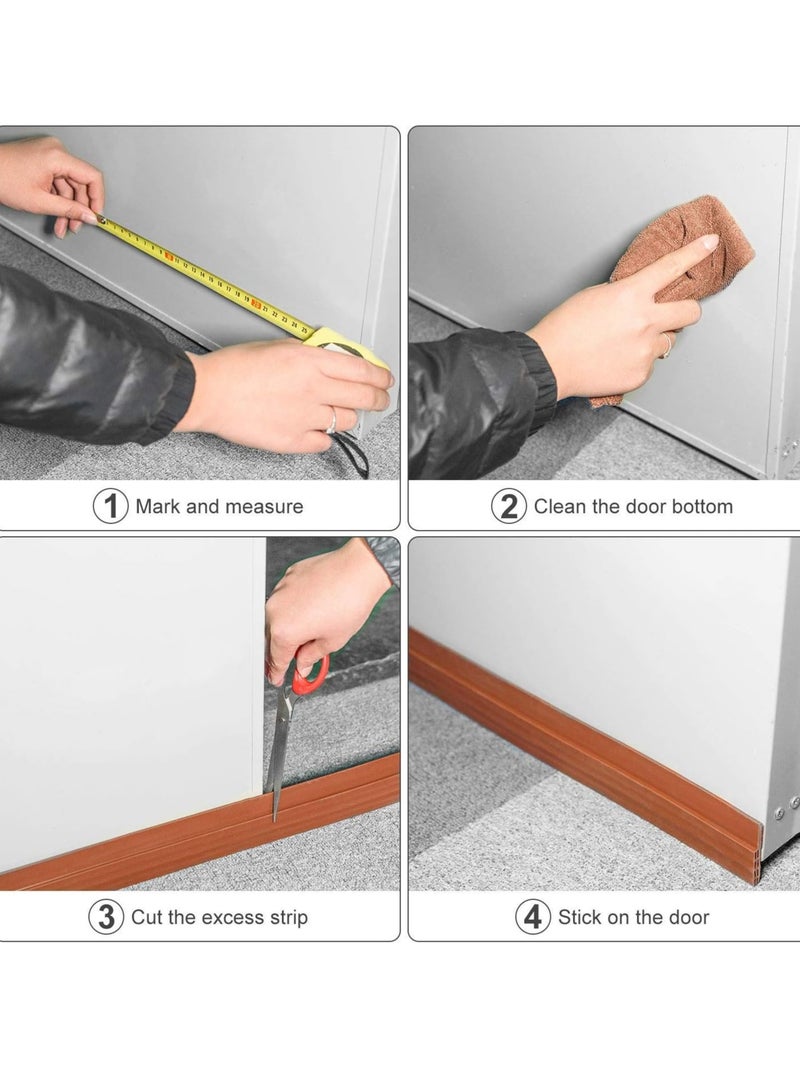 1 Mark and measure

2 Clean the door bottom

3 Cut the excess strip

4 Stick on the door