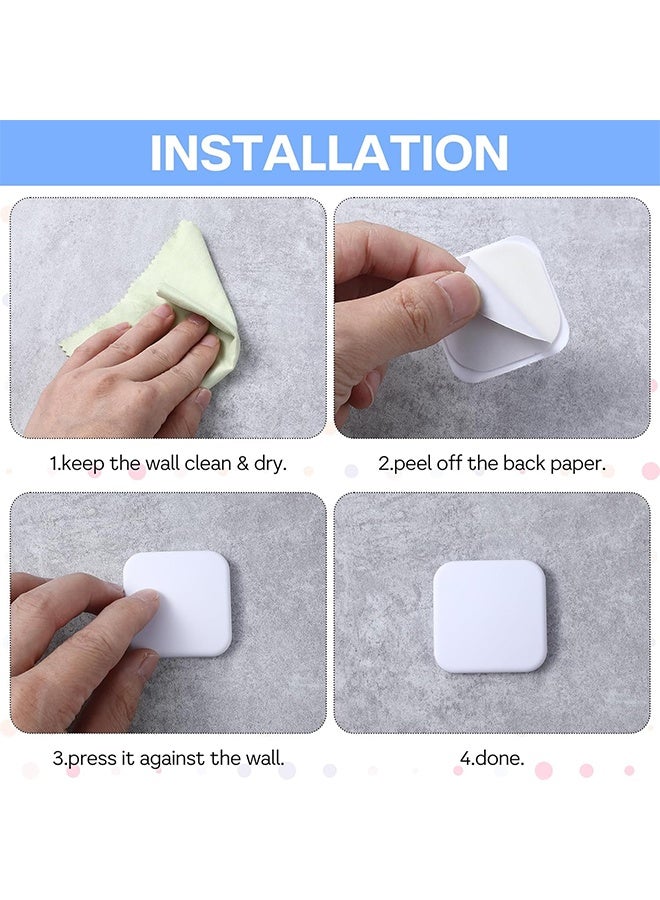 INSTALLATION

1.keep the wall clean & dry.

2.peel off the back paper.

3.press it against the wall.

4.done.