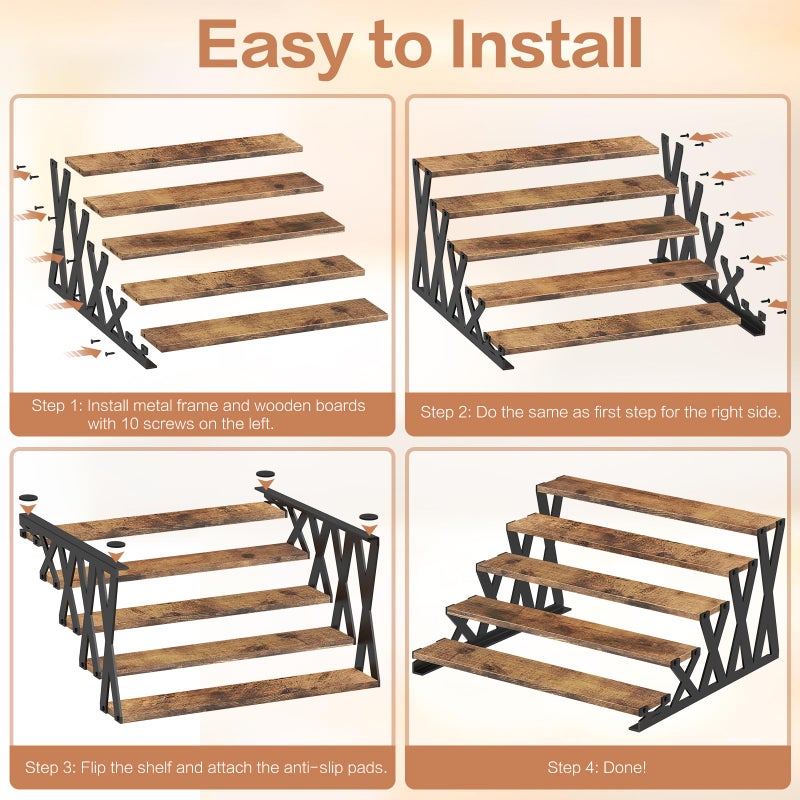 Easy to Install

Step 1: Install metal frame and wooden boards with 10 screws on the left.

Step 2: Do the same as first step for the right side.

Step 3: Flip the shelf and attach the anti-slip pads.

Step 4: Done!