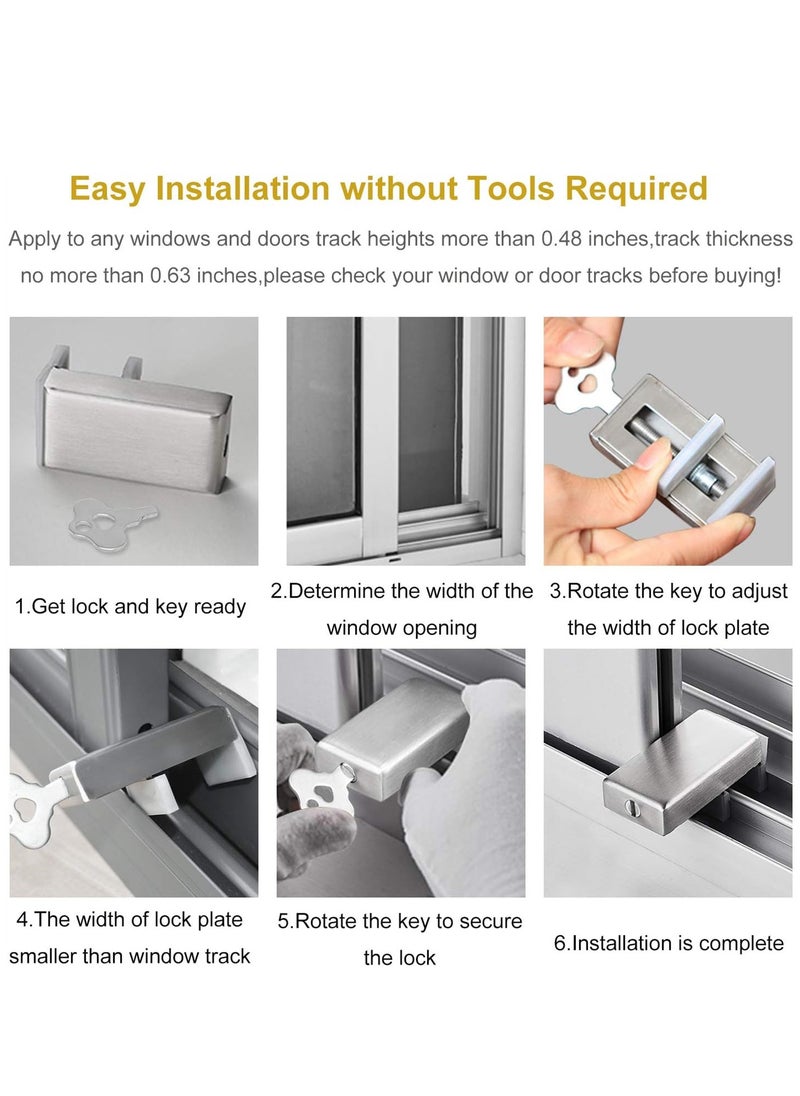 Easy Installation without Tools Required

Apply to any windows and doors track heights more than 0.48 inches,track thickness no more than 0.63 inches,please check your window or door tracks before buying!

1.Get lock and key ready

2.Determine the width of the window opening

3.Rotate the key to adjust the width of lock plate

4.The width of lock plate smaller than window track

5.Rotate the key to secure the lock

6.Installation is complete