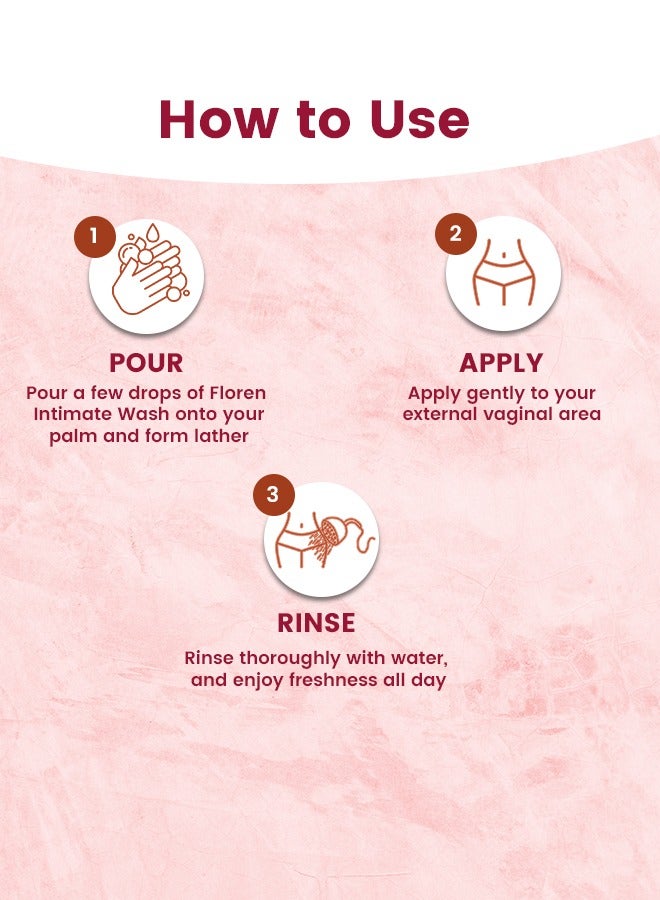 How to Use

1

POUR

Pour a few drops of Floren Intimate Wash onto your palm and form lather

2

APPLY

Apply gently to your external vaginal area

3

RINSE

Rinse thoroughly with water, and enjoy freshness all day