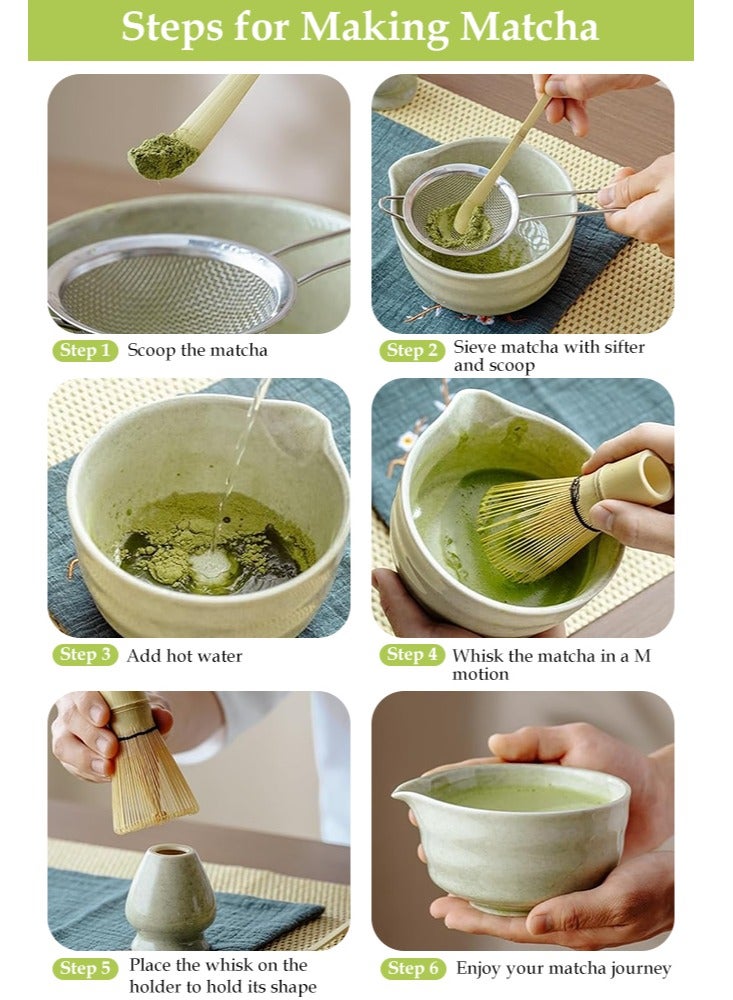 Steps for Making Matcha

Step 1 Scoop the matcha

Step 2 Sieve matcha with sifter and scoop

Step 3 Add hot water

Step 4 Whisk the matcha in a M motion

Step 5 Place the whisk on the holder to hold its shape

Step 6 Enjoy your matcha journey