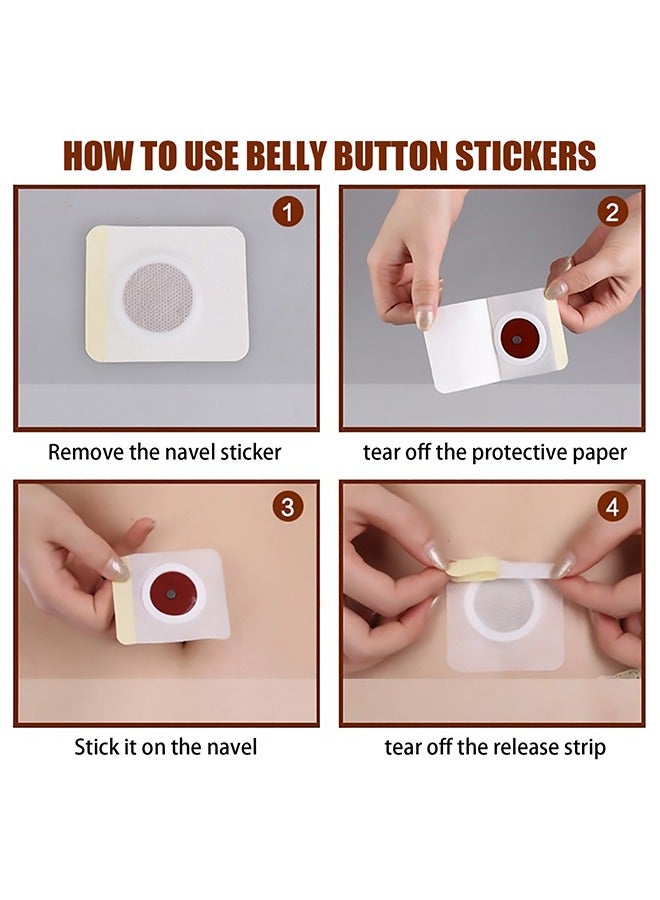 HOW TO USE BELLY BUTTON STICKERS

1

Remove the navel sticker

2

tear off the protective paper

3

Stick it on the navel

4

tear off the release strip