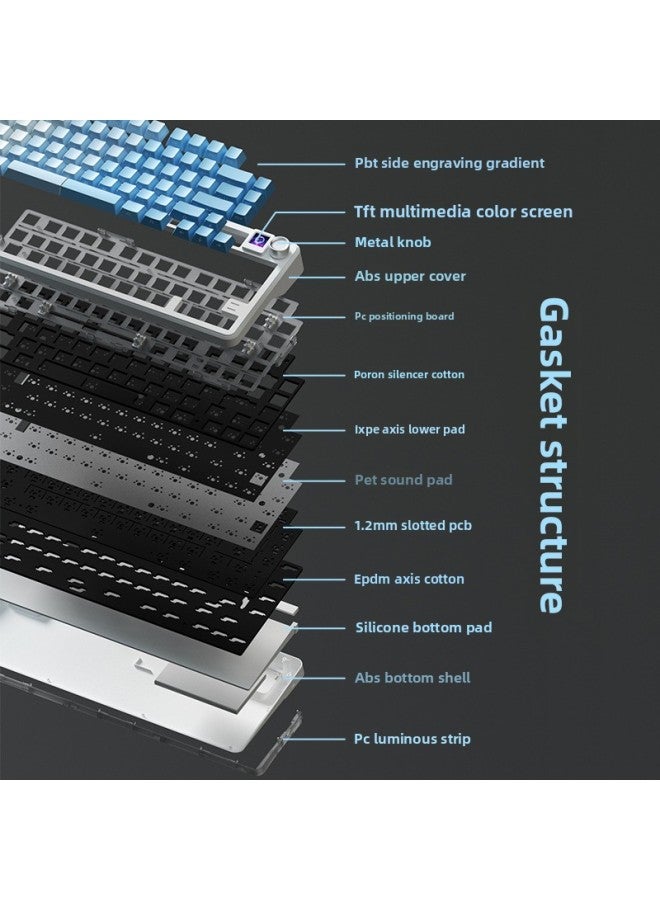 Pbt side engraving gradient

Tft multimedia color screen

Metal knob

Abs upper cover

Pc positioning board

Poron silencer cotton

Ixpe axis lower pad

Pet sound pad

1.2mm slotted pcb

Epdm axis cotton

Silicone bottom pad

Abs bottom shell

Pc luminous strip

Gasket structure