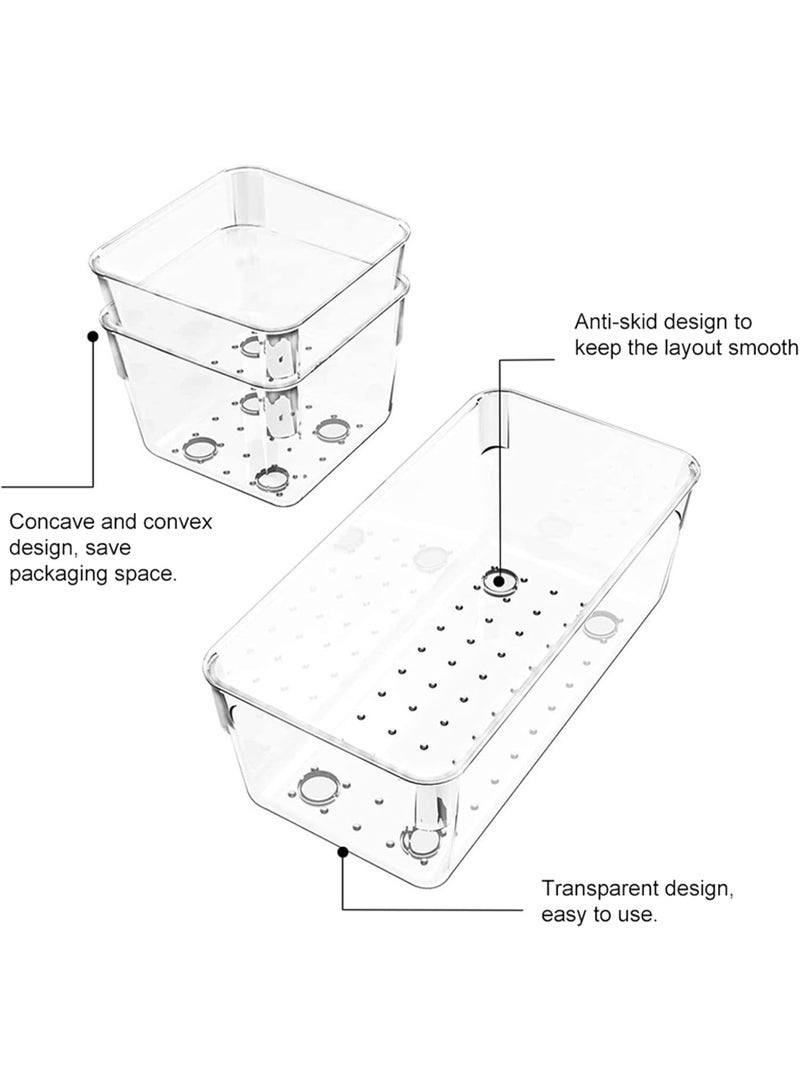 Anti-skid design to keep the layout smooth

Concave and convex design, save packaging space.

Transparent design, easy to use.