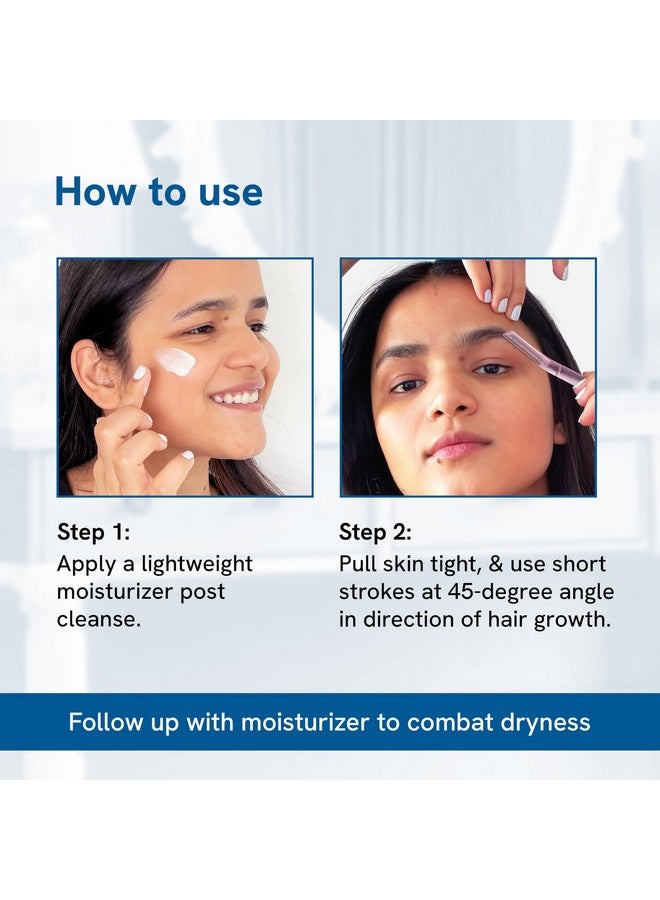 How to use

Step 1:
Apply a lightweight moisturizer post cleanse.

Step 2:
Pull skin tight, & use short strokes at 45-degree angle in direction of hair growth.

Follow up with moisturizer to combat dryness