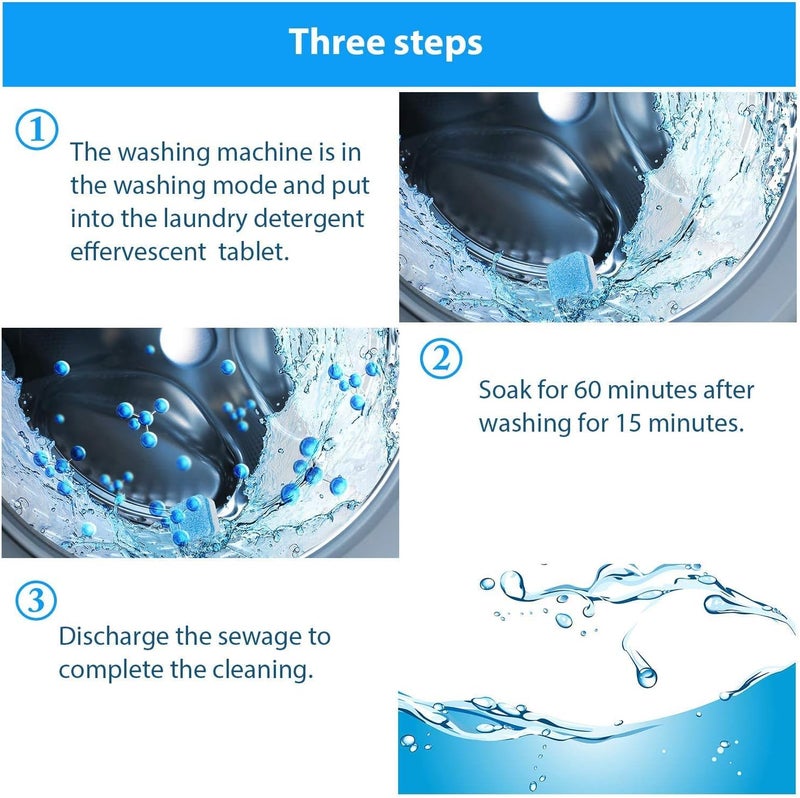 Three steps

①
The washing machine is in the washing mode and put into the laundry detergent effervescent tablet.

②
Soak for 60 minutes after washing for 15 minutes.

③
Discharge the sewage to complete the cleaning.