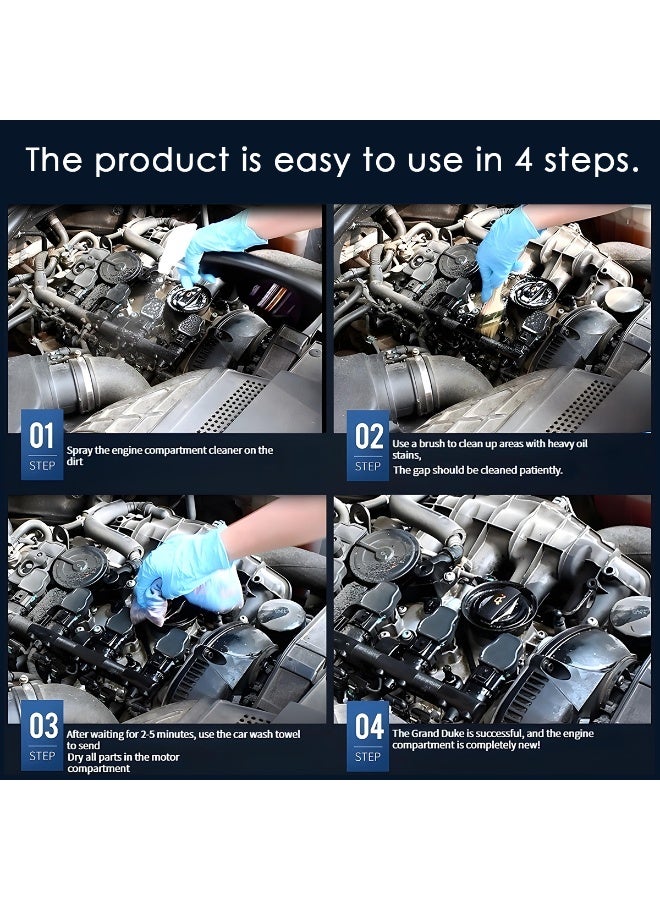 The product is easy to use in 4 steps.

01
STEP
Spray the engine compartment cleaner on the dirt

02
STEP
Use a brush to clean up areas with heavy oil stains,
The gap should be cleaned patiently.

03
STEP
After waiting for 2-5 minutes, use the car wash towel to send
Dry all parts in the motor compartment

04
STEP
The Grand Duke is successful, and the engine compartment is completely new!