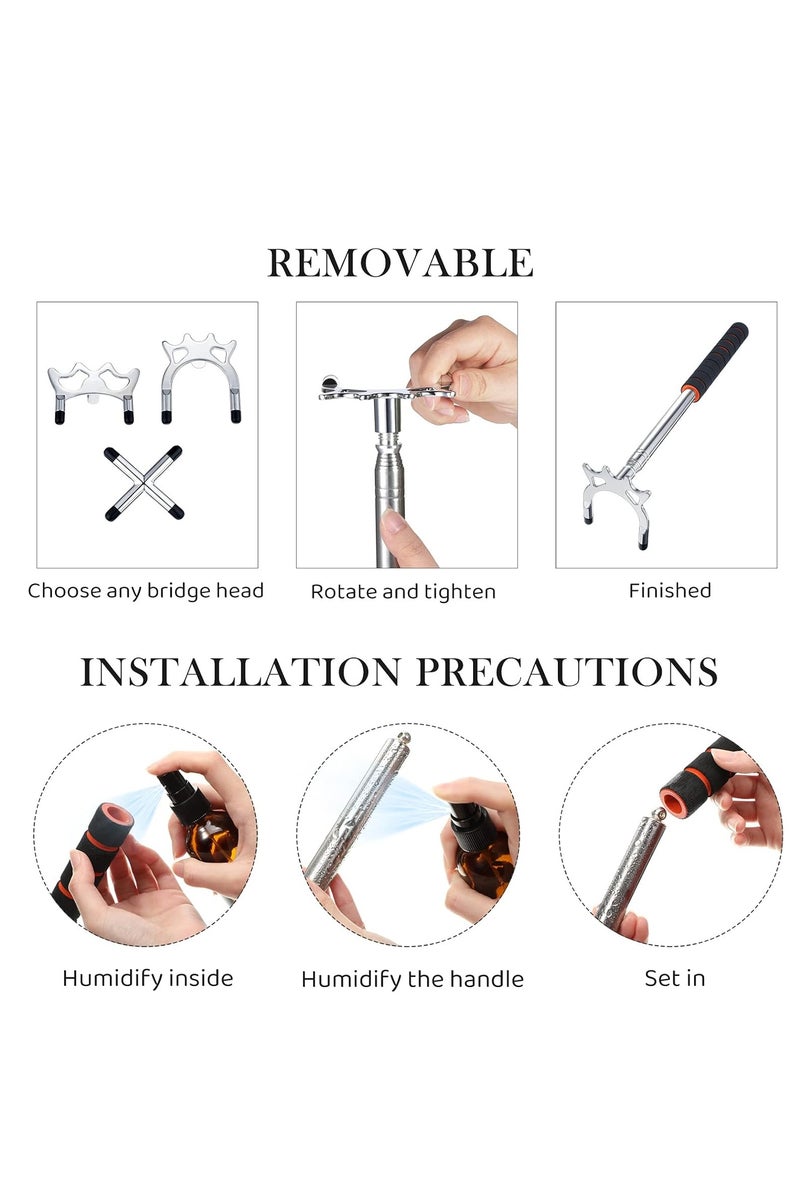 REMOVABLE

Choose any bridge head

Rotate and tighten

Finished

INSTALLATION PRECAUTIONS

Humidify inside

Humidify the handle

Set in