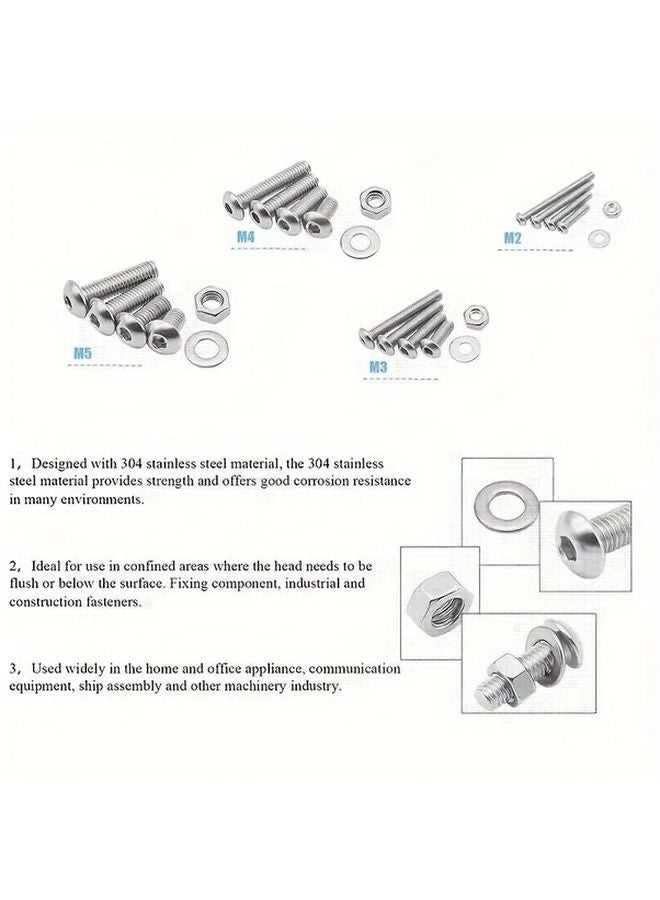 M4

M2

M5

M3

1, Designed with 304 stainless steel material, the 304 stainless steel material provides strength and offers good corrosion resistance in many environments.

2, Ideal for use in confined areas where the head needs to be flush or below the surface. Fixing component, industrial and construction fasteners.

3, Used widely in the home and office appliance, communication equipment, ship assembly and other machinery industry.