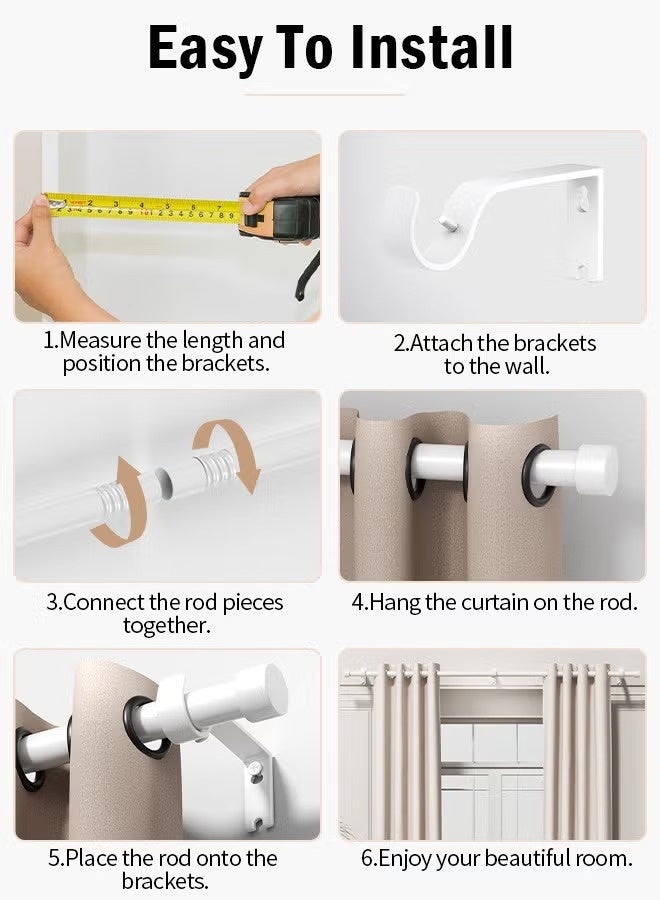 Easy To Install

1.Measure the length and position the brackets.

2.Attach the brackets to the wall.

3.Connect the rod pieces together.

4.Hang the curtain on the rod.

5.Place the rod onto the brackets.

6.Enjoy your beautiful room.