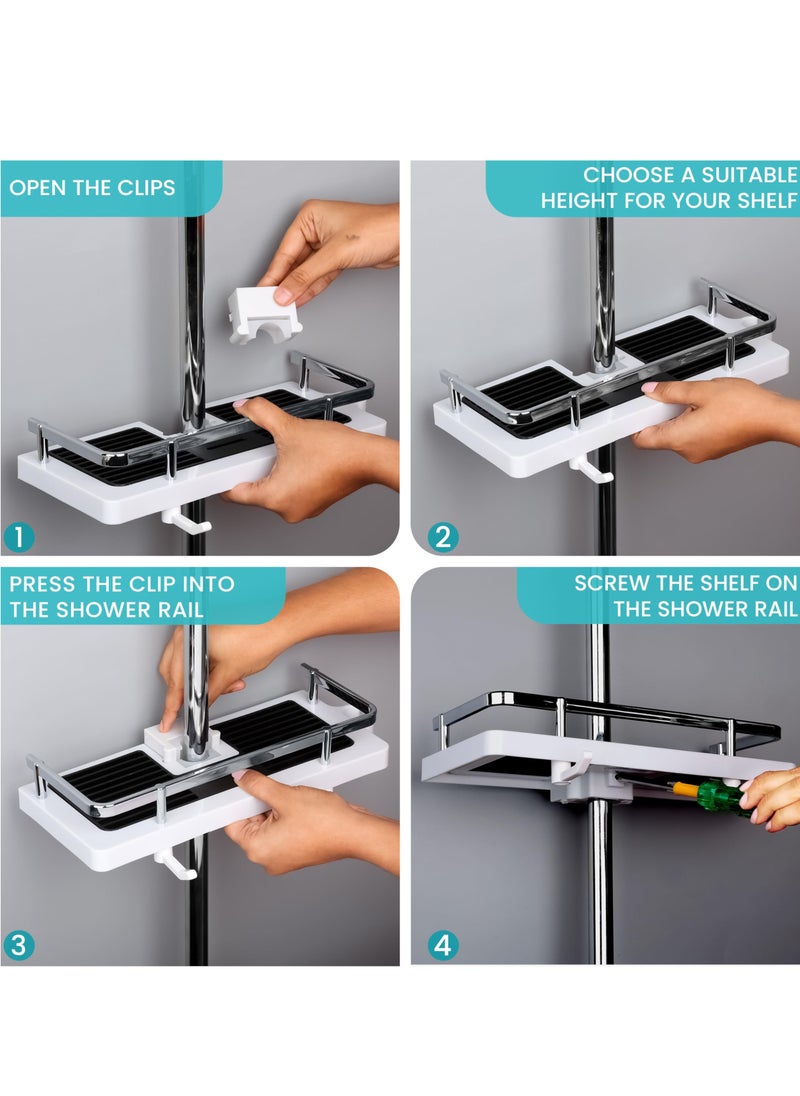 OPEN THE CLIPS

1

CHOOSE A SUITABLE HEIGHT FOR YOUR SHELF

2

PRESS THE CLIP INTO THE SHOWER RAIL

3

SCREW THE SHELF ON THE SHOWER RAIL

4