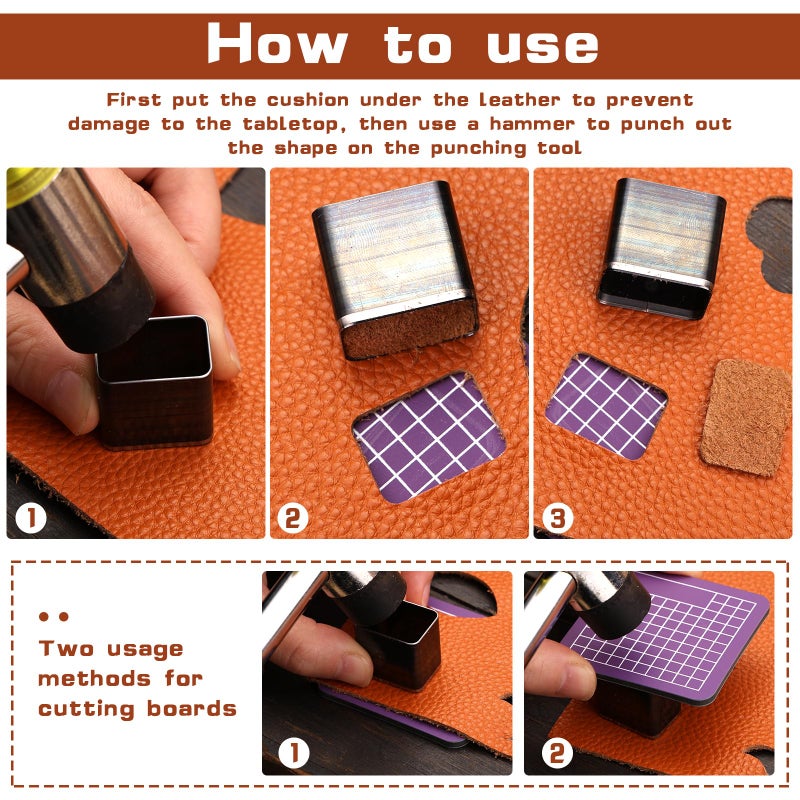 How to use

First put the cushion under the leather to prevent damage to the tabletop, then use a hammer to punch out the shape on the punching tool

1

2

3

Two usage methods for cutting boards

1

2