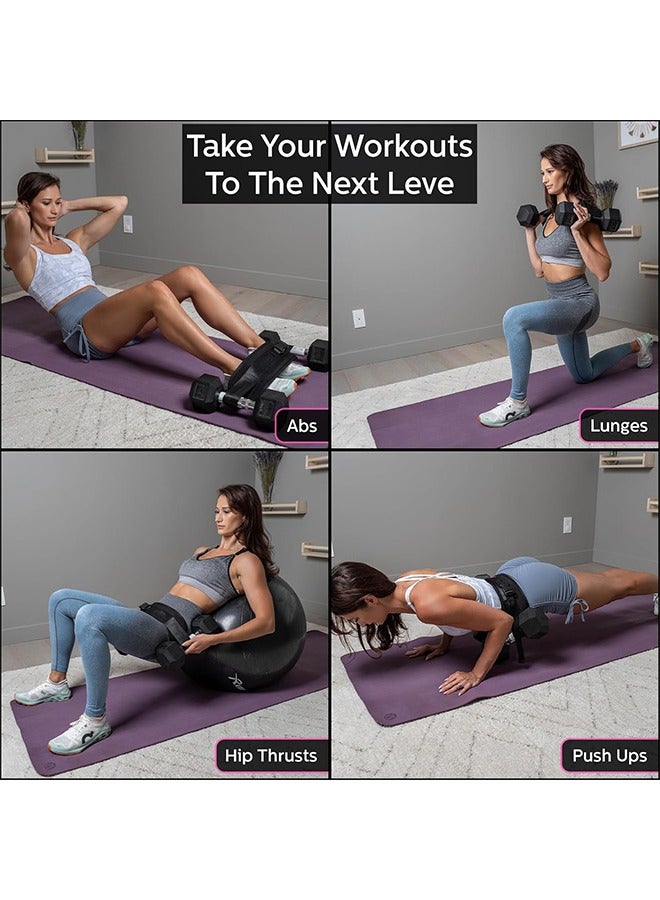 Take Your Workouts
To The Next Leve

Abs

Lunges

Hip Thrusts

Push Ups