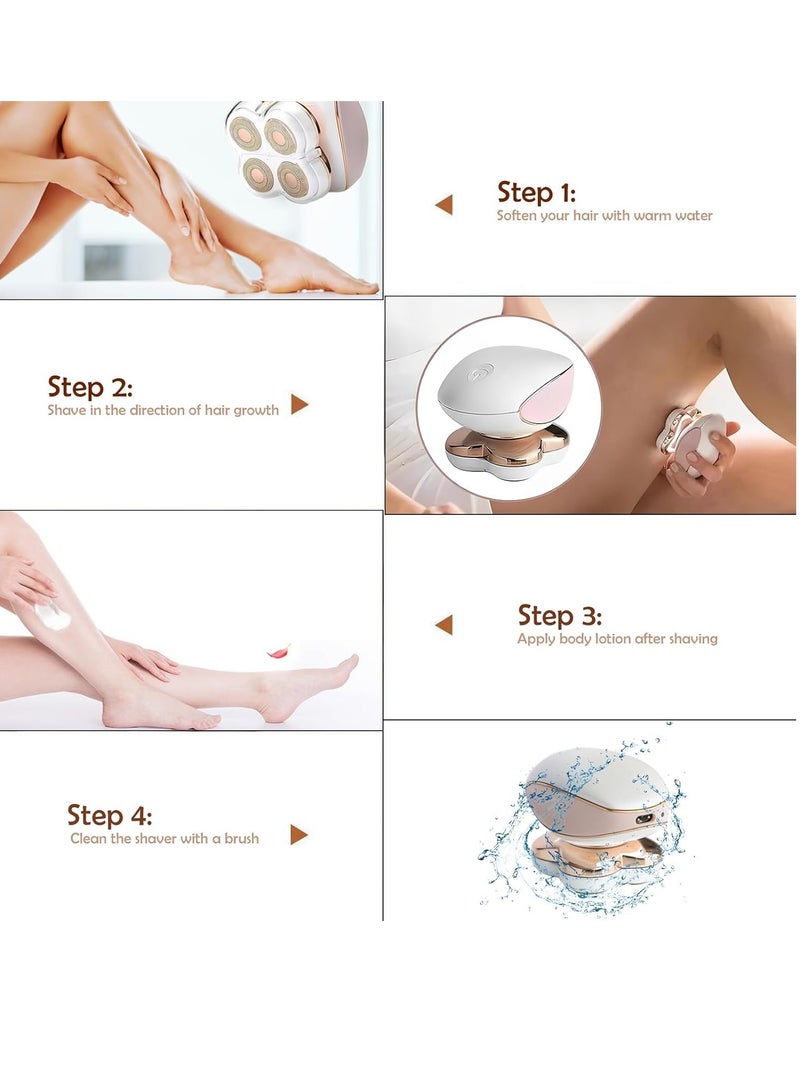 Step 1:
Soften your hair with warm water

Step 2:
Shave in the direction of hair growth

Step 3:
Apply body lotion after shaving

Step 4:
Clean the shaver with a brush