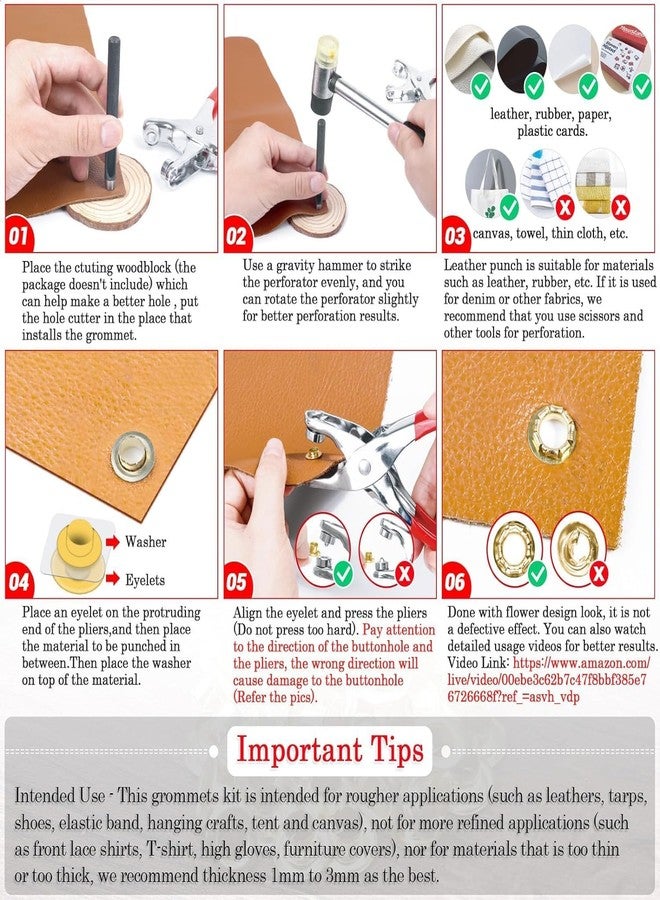 01

Place the ctuting woodblock (the package doesn't include) which can help make a better hole , put the hole cutter in the place that installs the grommet.

02

Use a gravity hammer to strike the perforator evenly, and you can rotate the perforator slightly for better perforation results.

leather, rubber, paper, plastic cards.

03 canvas, towel, thin cloth, etc.

Leather punch is suitable for materials such as leather, rubber, etc. If it is used for denim or other fabrics, we recommend that you use scissors and other tools for perforation.

Washer

Eyelets

04

Place an eyelet on the protruding end of the pliers,and then place the material to be punched in between.Then place the washer on top of the material.

05

Align the eyelet and press the pliers (Do not press too hard). Pay attention to the direction of the buttonhole and the pliers, the wrong direction will cause damage to the buttonhole (Refer the pics).

06

Done with flower design look, it is not a defective effect. You can also watch detailed usage videos for better results. Video Link: https://www.amazon.com/live/video/00ebe3c62b7c47f8bbf385e76726668f?ref_=asvh_vdp

Important Tips

Intended Use - This grommets kit is intended for rougher applications (such as leathers, tarps, shoes, elastic band, hanging crafts, tent and canvas), not for more refined applications (such as front lace shirts, T-shirt, high gloves, furniture covers), nor for materials that is too thin or too thick, we recommend thickness 1mm to 3mm as the best.