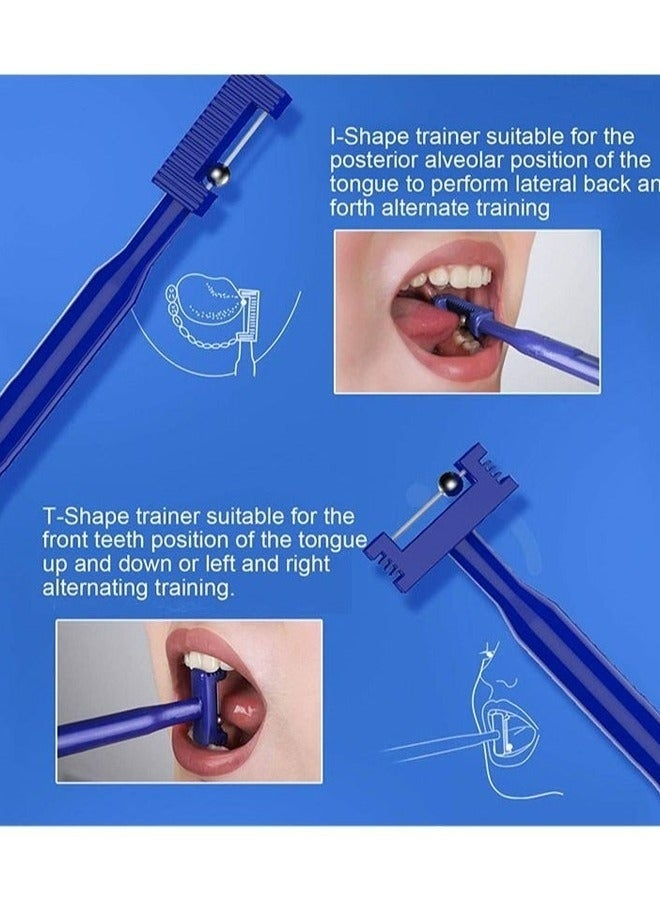 I-Shape trainer suitable for the posterior alveolar position of the tongue to perform lateral back an forth alternate training

T-Shape trainer suitable for the front teeth position of the tongue up and down or left and right alternating training.