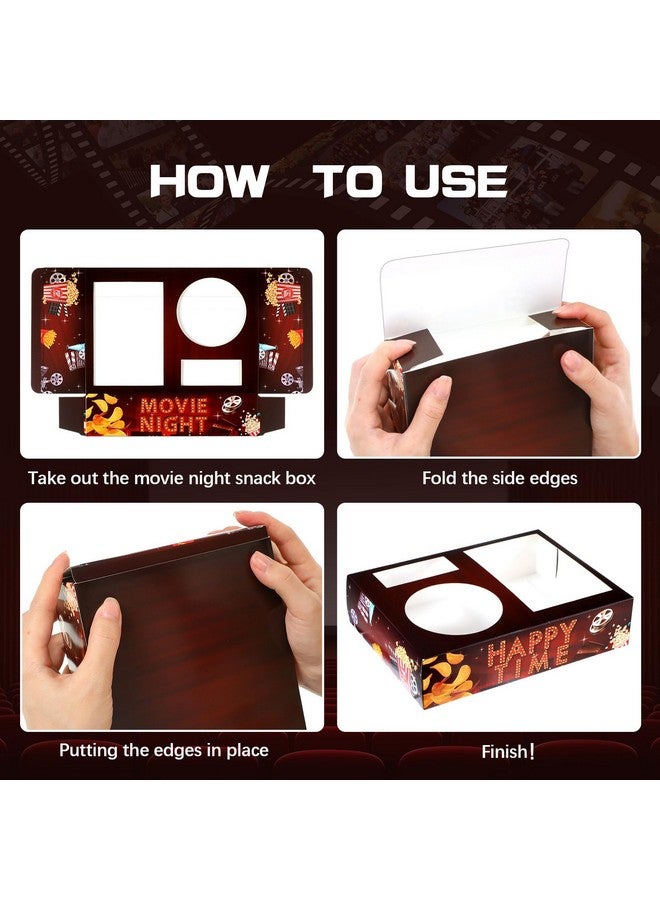 HOW TO USE

MOVIE NIGHT

Take out the movie night snack box

Fold the side edges

Putting the edges in place

HAPPY TIME

Finish!