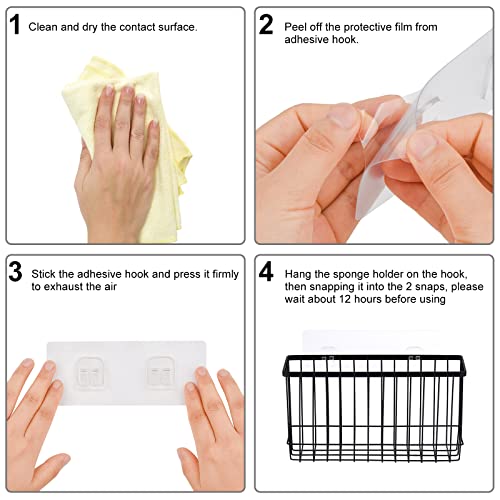 1 Clean and dry the contact surface.

2 Peel off the protective film from adhesive hook.

3 Stick the adhesive hook and press it firmly to exhaust the air

4 Hang the sponge holder on the hook, then snapping it into the 2 snaps, please wait about 12 hours before using