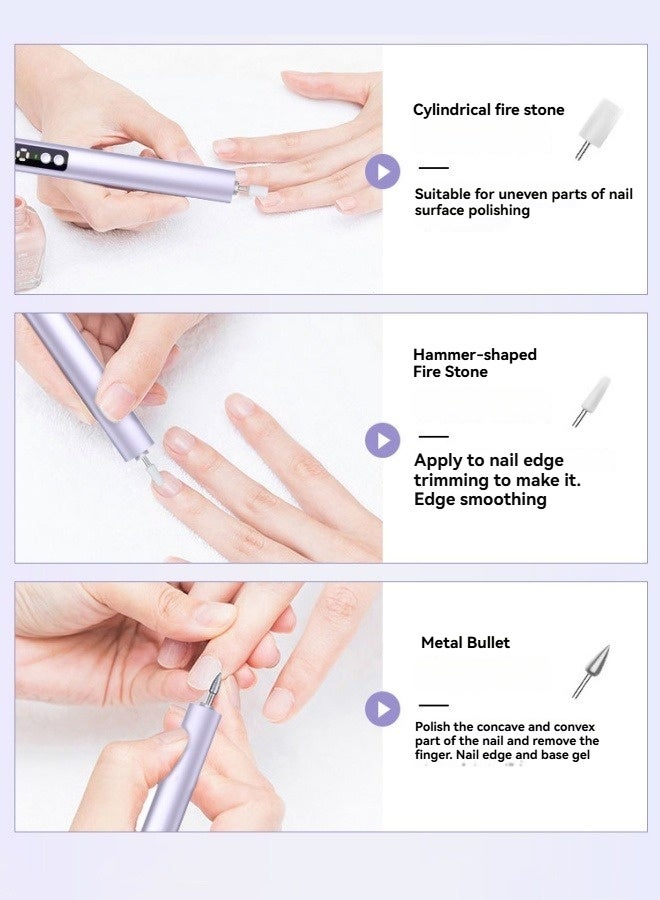 Cylindrical fire stone

Suitable for uneven parts of nail surface polishing

Hammer-shaped Fire Stone

Apply to nail edge trimming to make it. Edge smoothing

Metal Bullet

Polish the concave and convex part of the nail and remove the finger. Nail edge and base gel