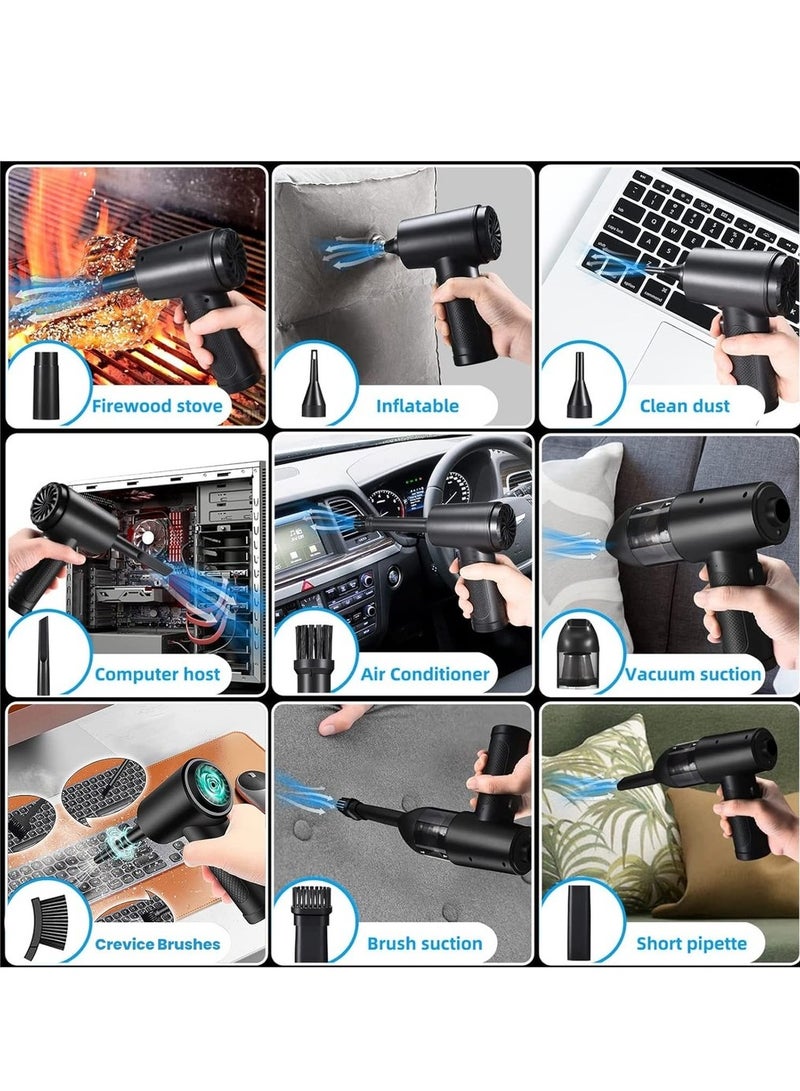 Firewood stove

Inflatable

Clean dust

Computer host

Air Conditioner

Vacuum suction

Crevice Brushes

Brush suction

Short pipette