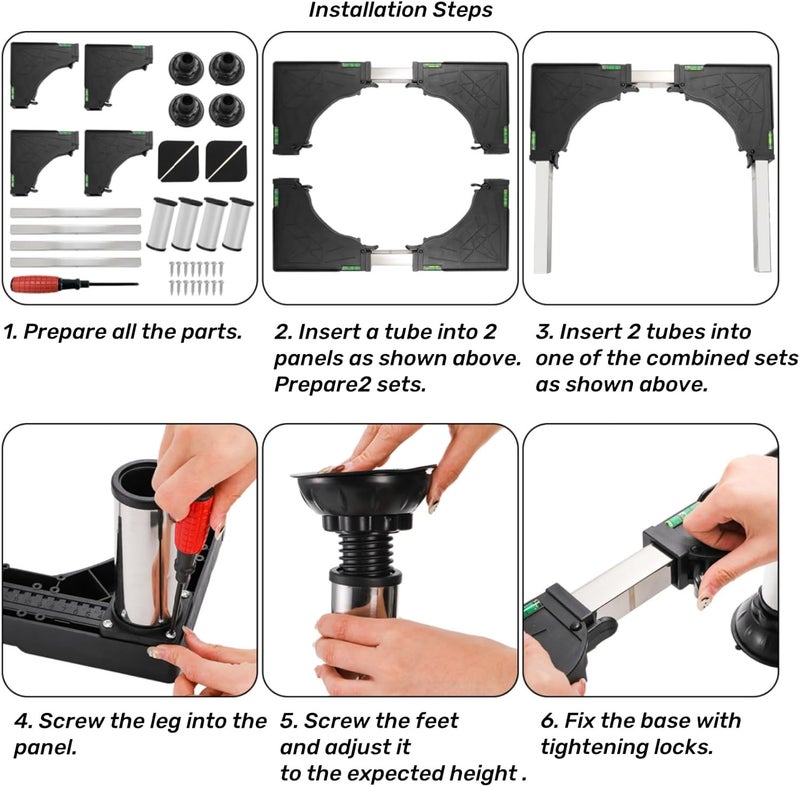 Installation Steps

1. Prepare all the parts.

2. Insert a tube into 2 panels as shown above. Prepare2 sets.

3. Insert 2 tubes into one of the combined sets as shown above.

4. Screw the leg into the panel.

5. Screw the feet and adjust it to the expected height .

6. Fix the base with tightening locks.