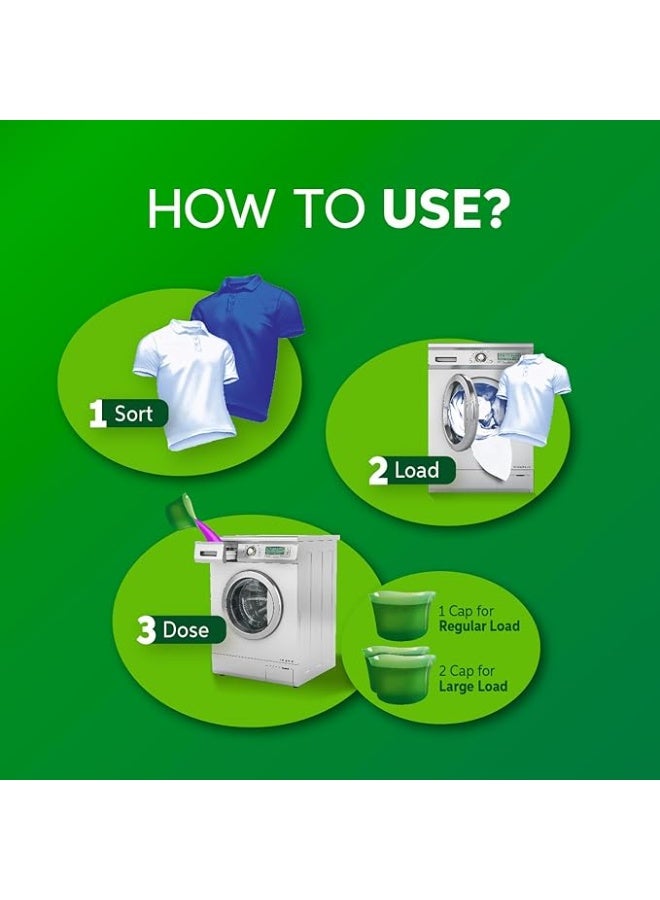 HOW TO USE?

1 Sort

2 Load

3 Dose

1 Cap for
Regular Load

2 Cap for
Large Load