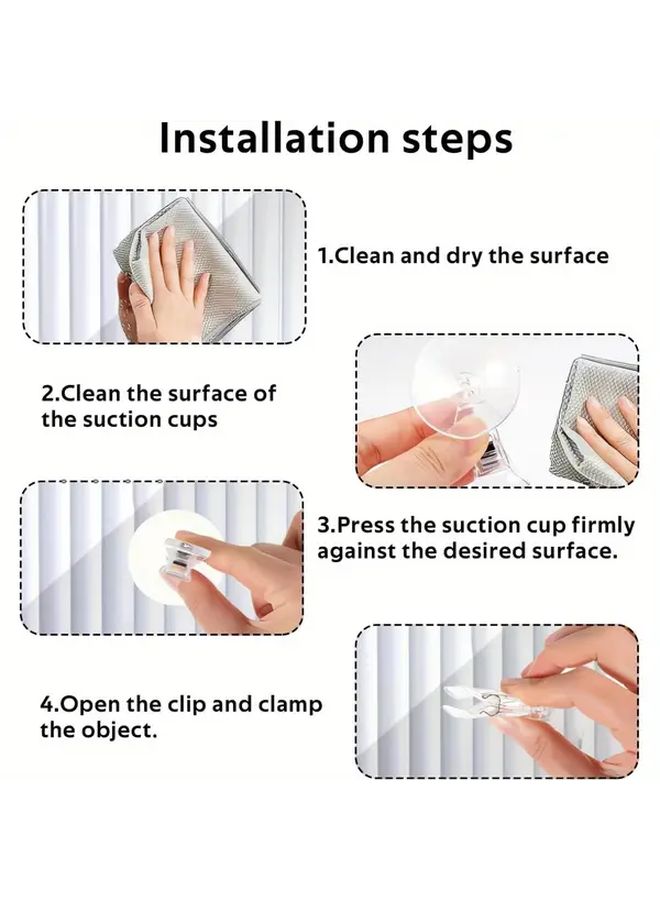 Installation steps

1.Clean and dry the surface

2.Clean the surface of the suction cups

3.Press the suction cup firmly against the desired surface.

4.Open the clip and clamp the object.