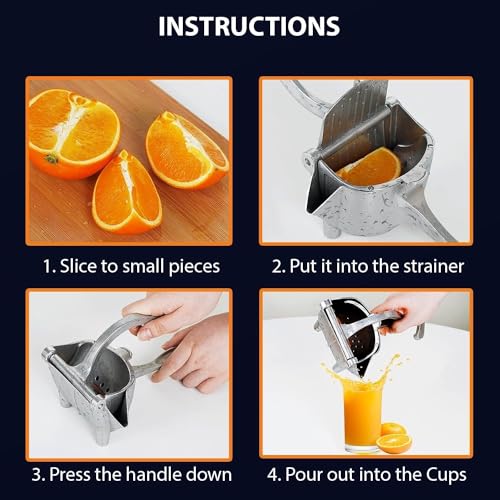 INSTRUCTIONS

1. Slice to small pieces

2. Put it into the strainer

3. Press the handle down

4. Pour out into the Cups