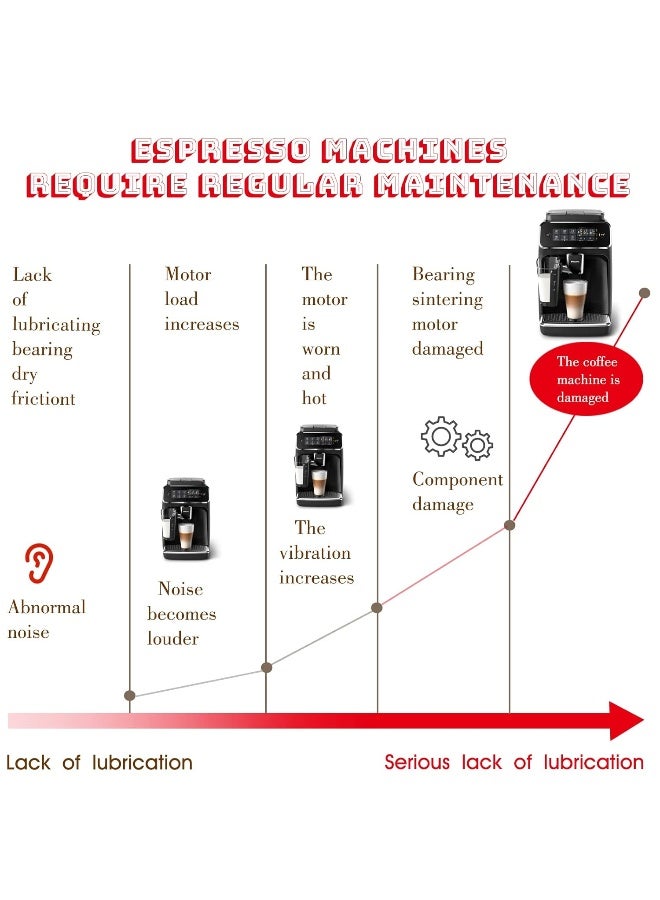 ESPRESSO MACHINES
REQUIRE REGULAR MAINTENANCE

Lack of lubricating bearing dry frictiont

Abnormal noise

Motor load increases

Noise becomes louder

The motor is worn and hot

The vibration increases

Bearing sintering motor damaged

Component damage

The coffee machine is damaged

Lack of lubrication

Serious lack of lubrication