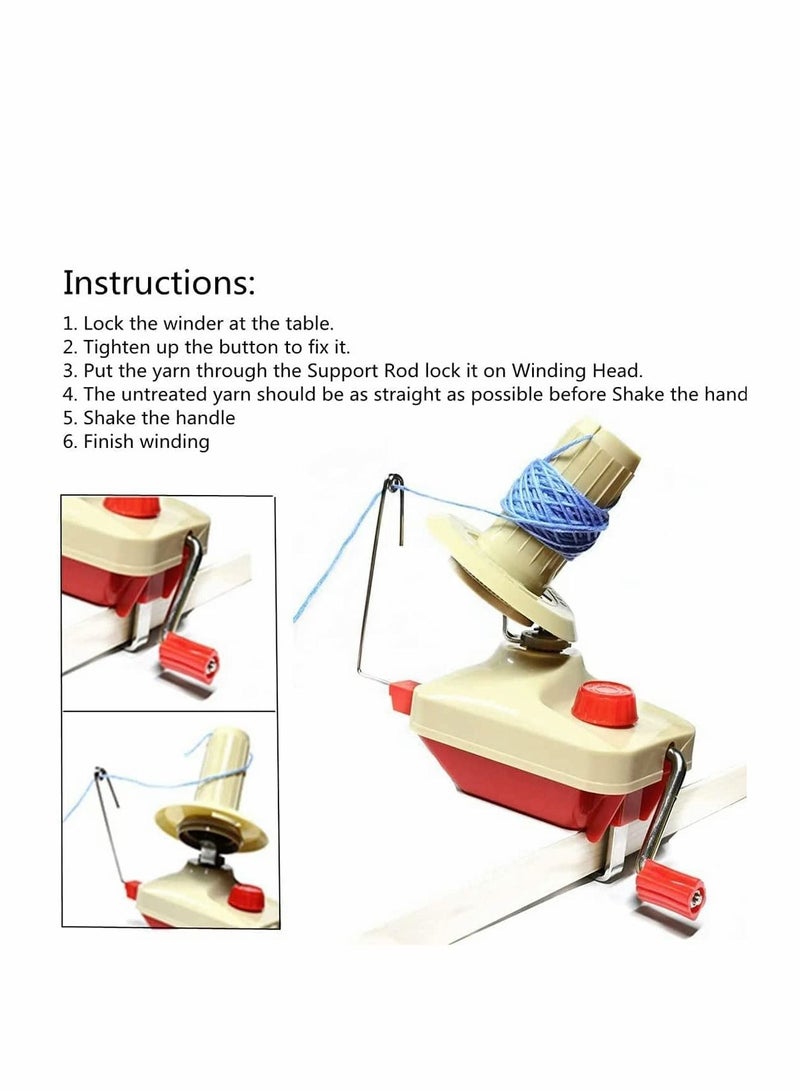 Instructions:

1. Lock the winder at the table.
2. Tighten up the button to fix it.
3. Put the yarn through the Support Rod lock it on Winding Head.
4. The untreated yarn should be as straight as possible before Shake the hand
5. Shake the handle
6. Finish winding