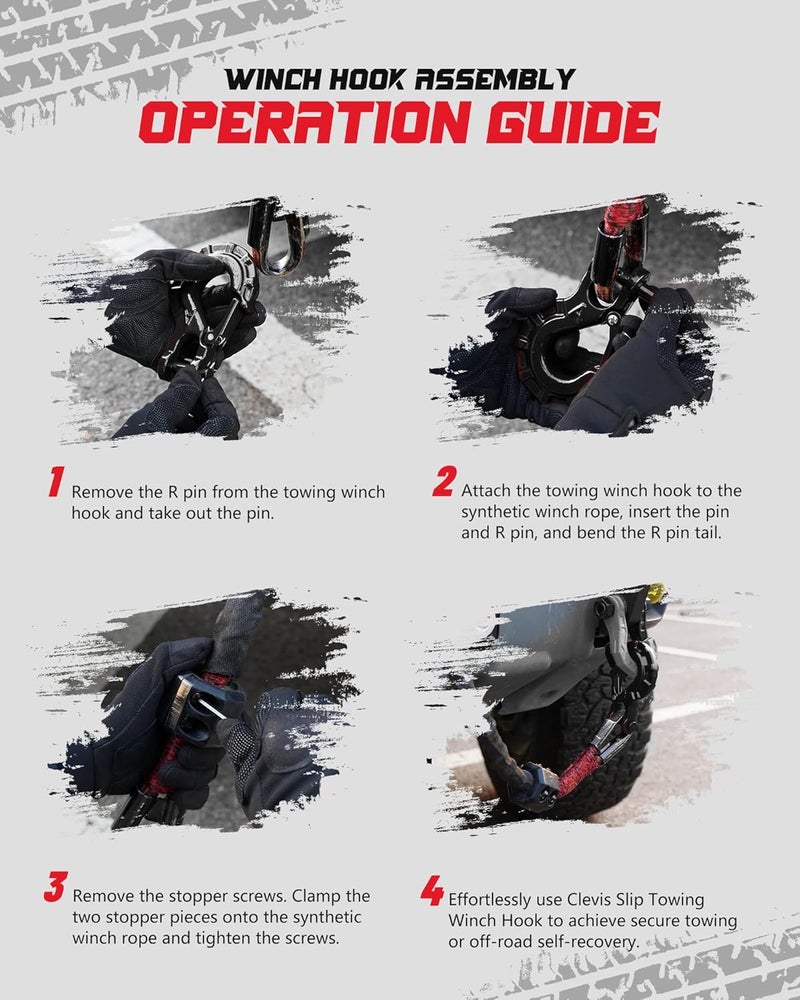 WINCH HOOK ASSEMBLY
OPERATION GUIDE

1 Remove the R pin from the towing winch hook and take out the pin.

2 Attach the towing winch hook to the synthetic winch rope, insert the pin and R pin, and bend the R pin tail.

3 Remove the stopper screws. Clamp the two stopper pieces onto the synthetic winch rope and tighten the screws.

4 Effortlessly use Clevis Slip Towing Winch Hook to achieve secure towing or off-road self-recovery.