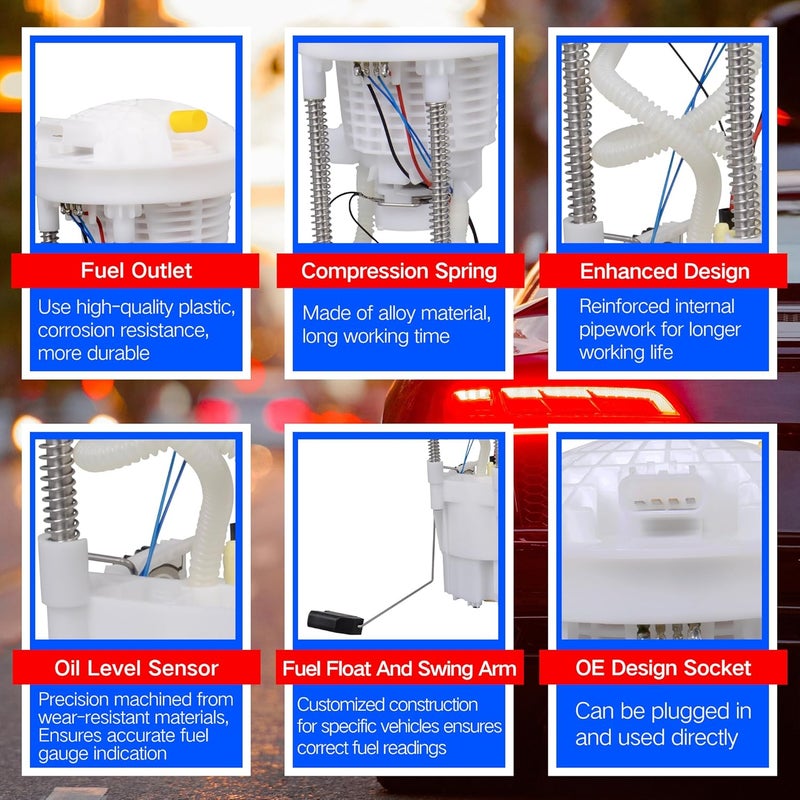 Fuel Outlet

Use high-quality plastic, corrosion resistance, more durable

Compression Spring

Made of alloy material, long working time

Enhanced Design

Reinforced internal pipework for longer working life

Oil Level Sensor

Precision machined from wear-resistant materials, Ensures accurate fuel gauge indication

Fuel Float And Swing Arm

Customized construction for specific vehicles ensures correct fuel readings

OE Design Socket

Can be plugged in and used directly