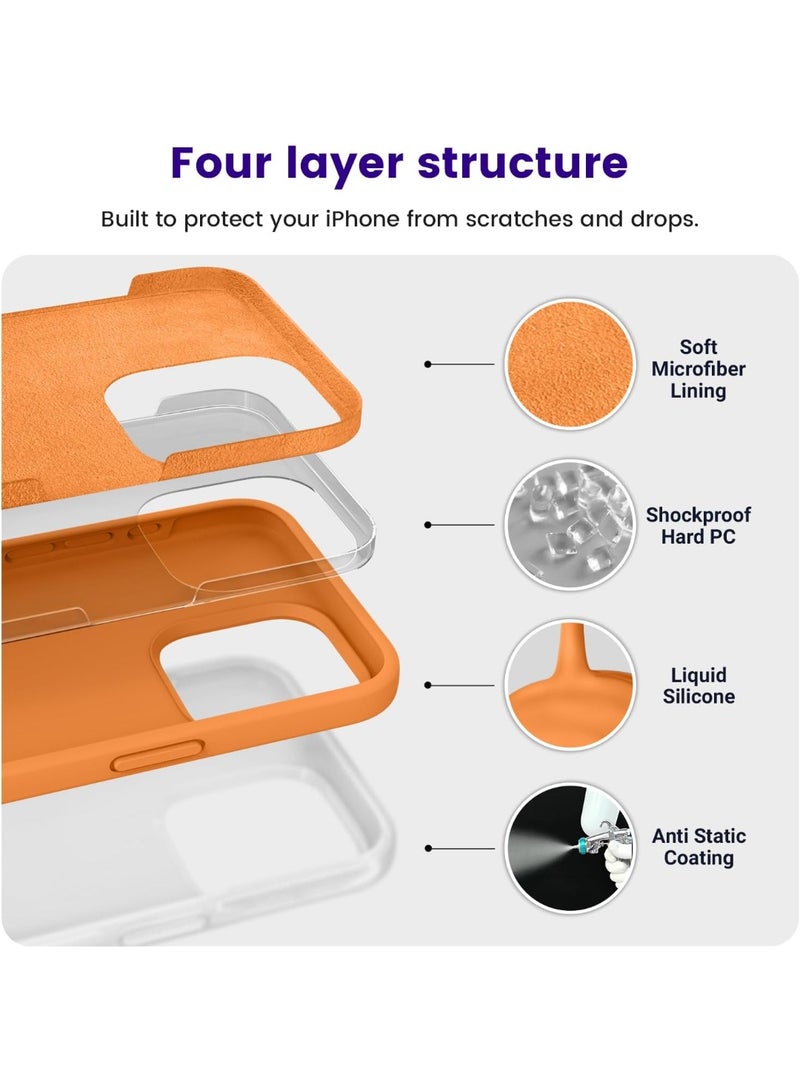 Four layer structure

Built to protect your iPhone from scratches and drops.

Soft Microfiber Lining

Shockproof Hard PC

Liquid Silicone

Anti Static Coating