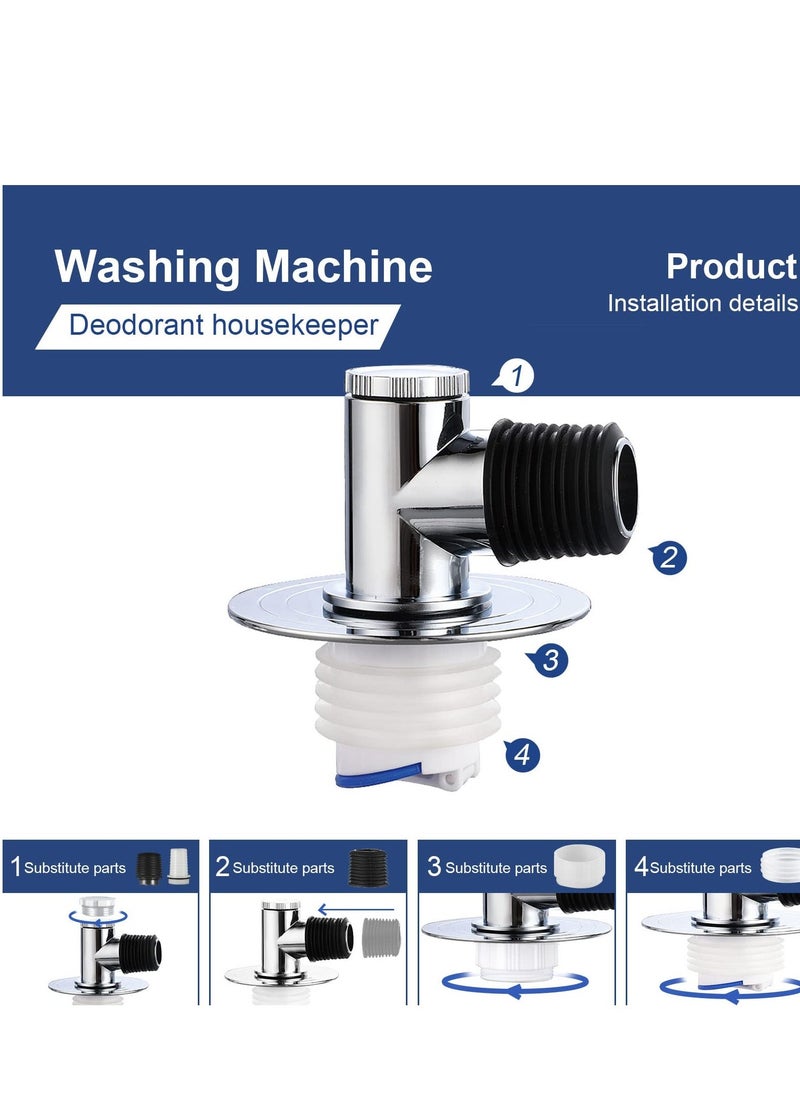 Washing Machine
Deodorant housekeeper

Product
Installation details

1

2

3

4

1 Substitute parts

2 Substitute parts

3 Substitute parts

4 Substitute parts