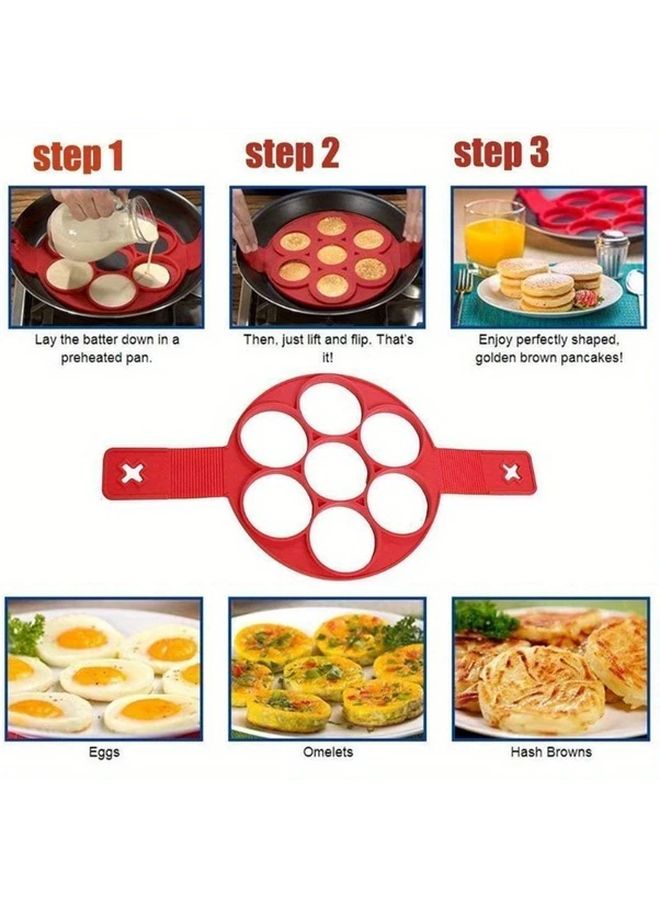 step 1

Lay the batter down in a preheated pan.

step 2

Then, just lift and flip. That's it!

step 3

Enjoy perfectly shaped, golden brown pancakes!

Eggs

Omelets

Hash Browns