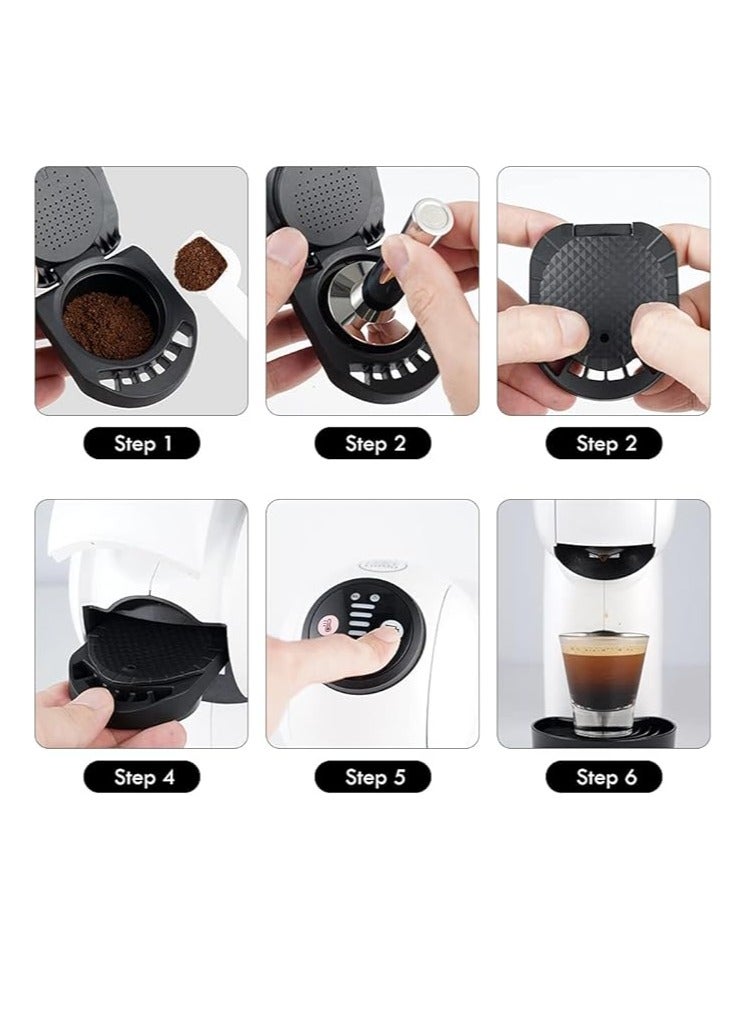 Step 1

Step 2

Step 2

Step 4

Step 5

Step 6