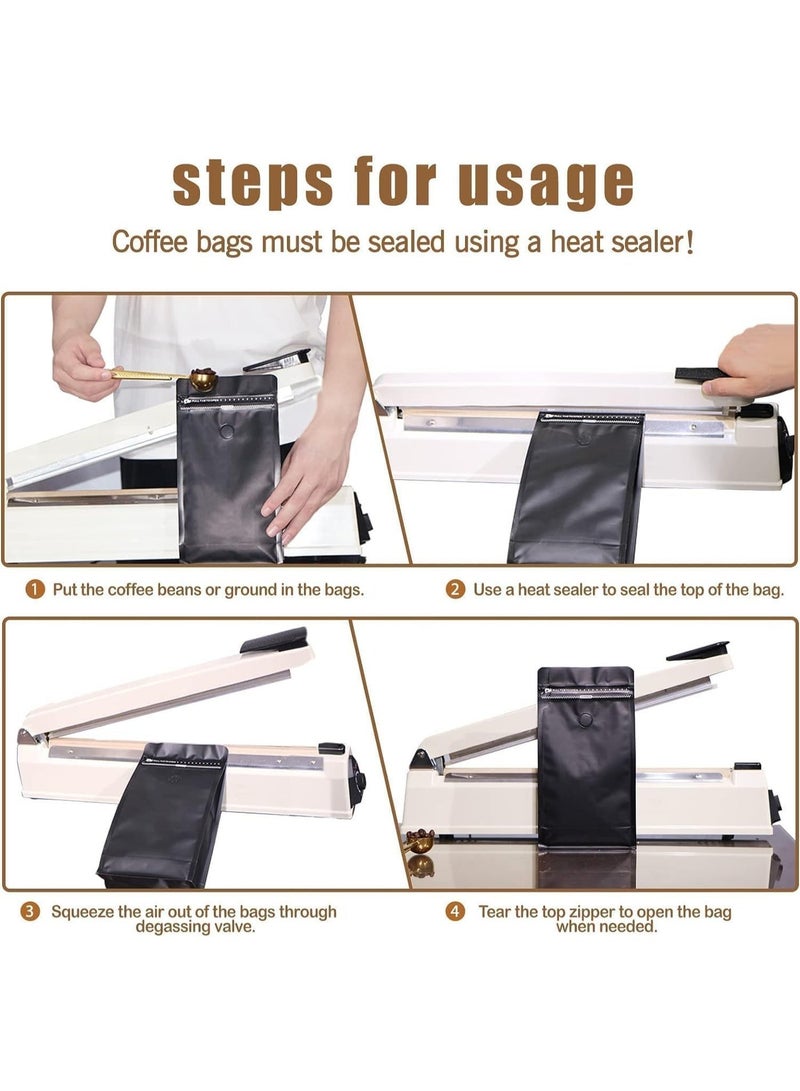 steps for usage

Coffee bags must be sealed using a heat sealer!

1 Put the coffee beans or ground in the bags.

2 Use a heat sealer to seal the top of the bag.

3 Squeeze the air out of the bags through degassing valve.

4 Tear the top zipper to open the bag when needed.