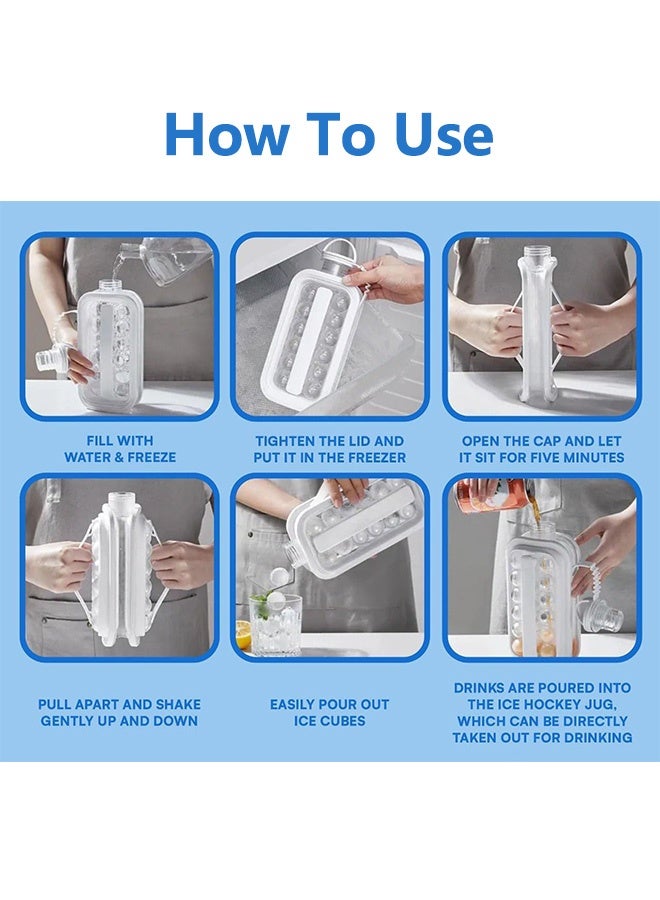 How To Use

FILL WITH WATER & FREEZE

TIGHTEN THE LID AND PUT IT IN THE FREEZER

OPEN THE CAP AND LET IT SIT FOR FIVE MINUTES

PULL APART AND SHAKE GENTLY UP AND DOWN

EASILY POUR OUT ICE CUBES

DRINKS ARE POURED INTO THE ICE HOCKEY JUG, WHICH CAN BE DIRECTLY TAKEN OUT FOR DRINKING