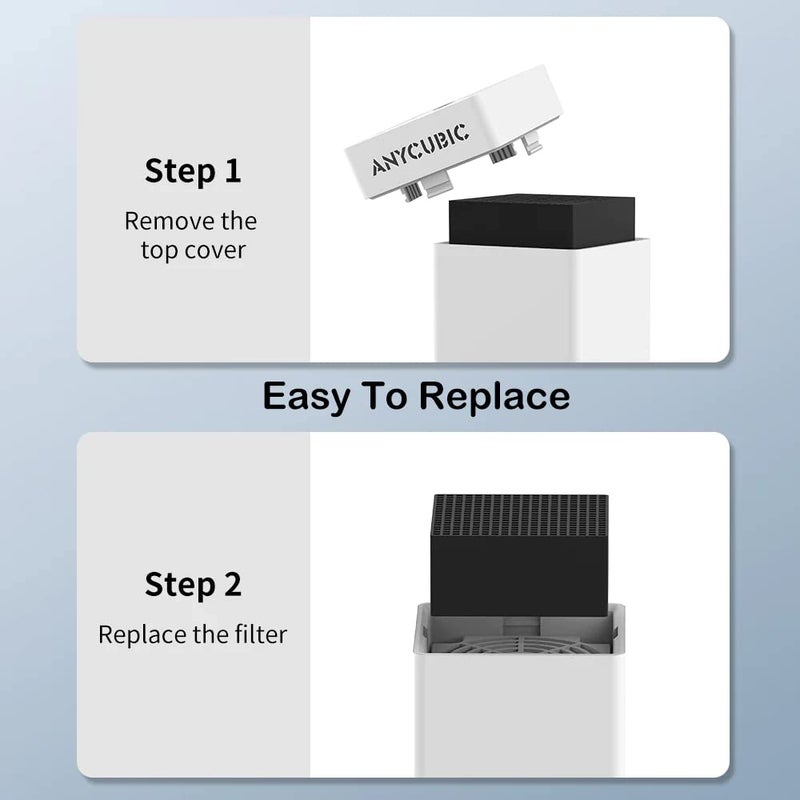 Step 1

Remove the top cover

ANYCUBIC

Easy To Replace

Step 2

Replace the filter