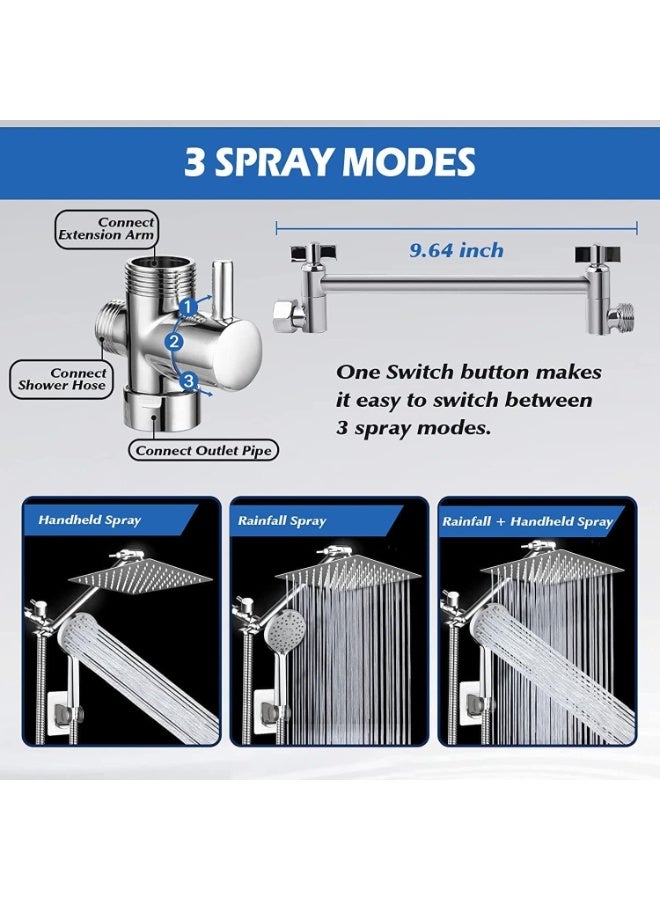 3 SPRAY MODES

Connect Extension Arm

1

2

3

Connect Shower Hose

Connect Outlet Pipe

9.64 inch

One Switch button makes it easy to switch between 3 spray modes.

Handheld Spray

Rainfall Spray

Rainfall + Handheld Spray