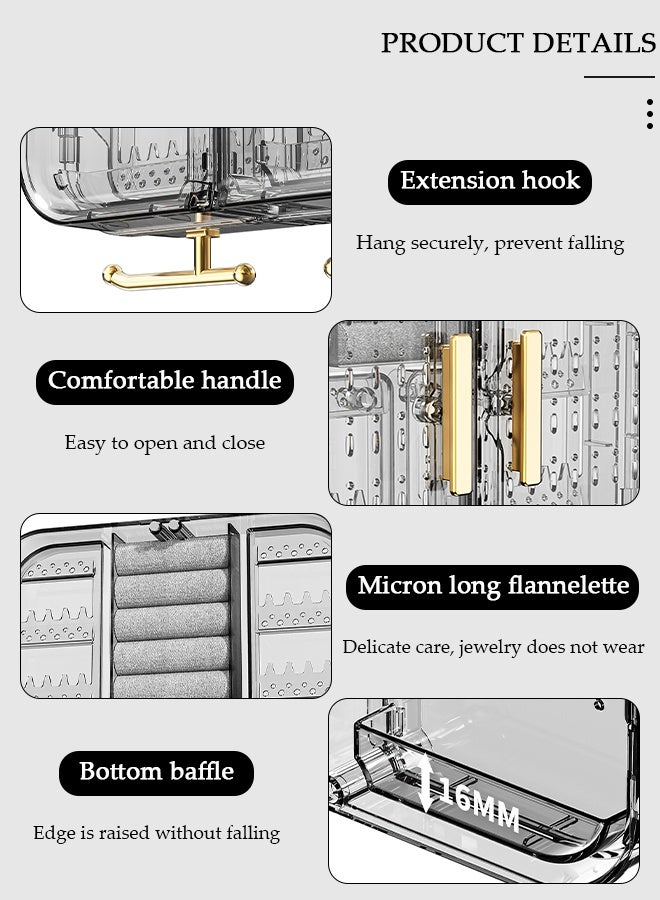 PRODUCT DETAILS

Extension hook

Hang securely, prevent falling

Comfortable handle

Easy to open and close

Micron long flannelette

Delicate care, jewelry does not wear

Bottom baffle

Edge is raised without falling

16MM