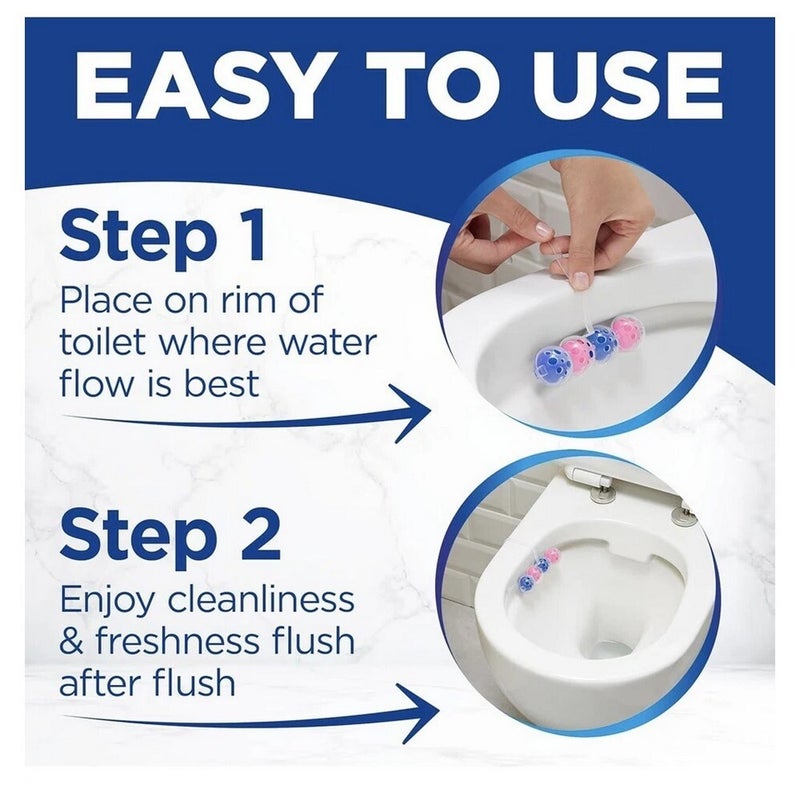 EASY TO USE

Step 1
Place on rim of toilet where water flow is best

Step 2
Enjoy cleanliness & freshness flush after flush